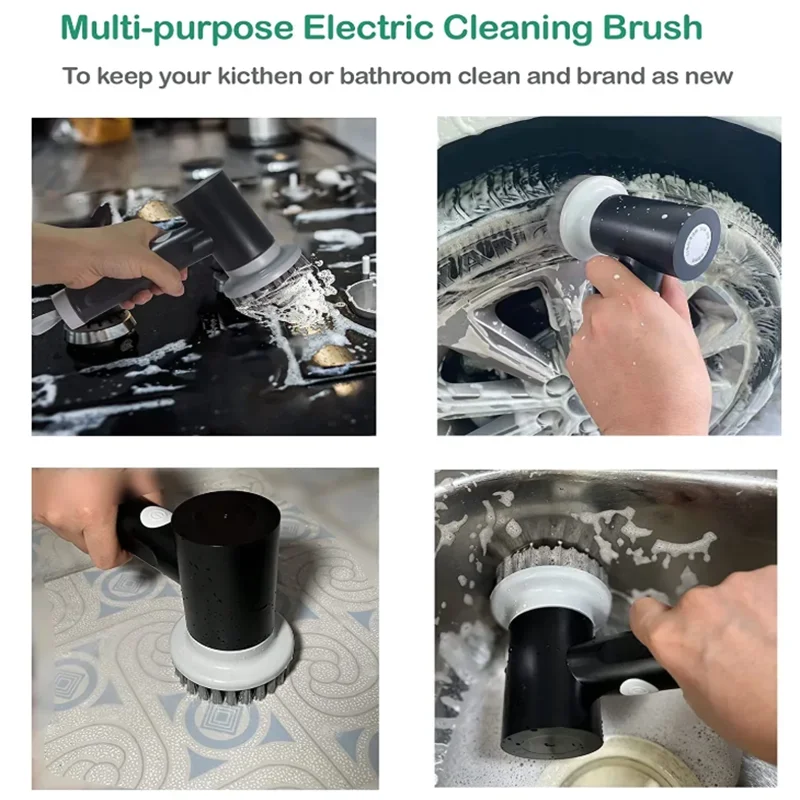 Multi-purpose Electric Cleaning Brush

To keep your kicthen or bathroom clean and brand as new