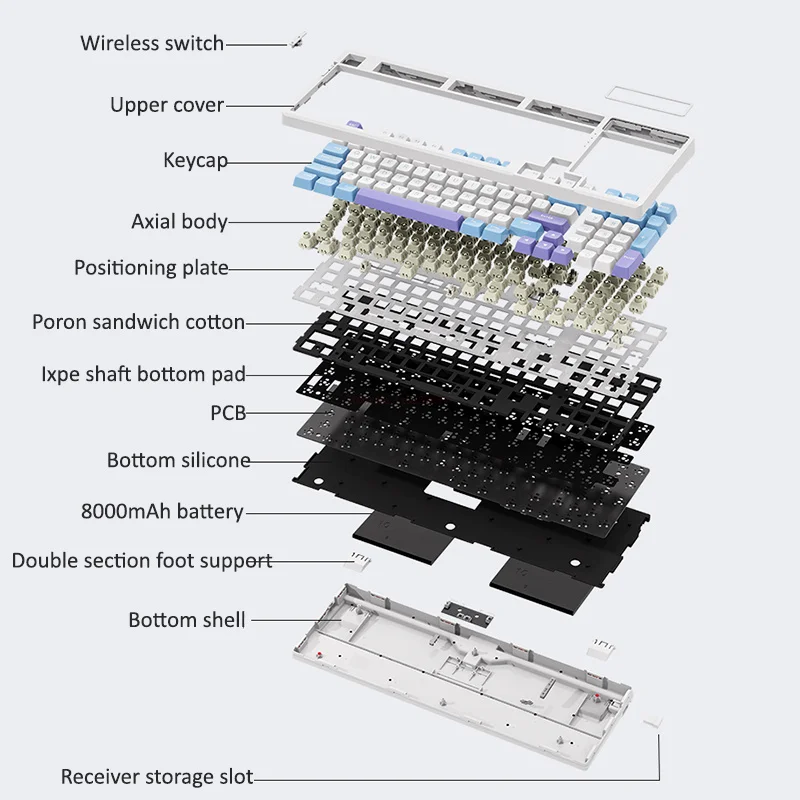 Wireless switch
Upper cover
Keycap
Axial body
Positioning plate
Poron sandwich cotton
Ixpe shaft bottom pad
PCB
Bottom silicone
8000mAh battery
Double section foot support
Bottom shell
Receiver storage slot