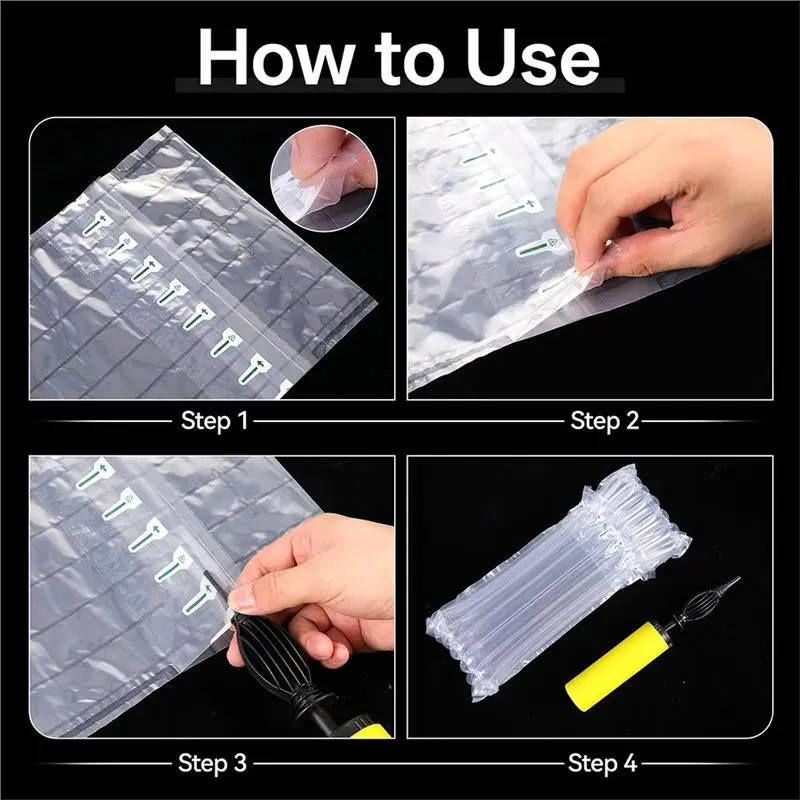 How to Use

Step 1

Step 2

Step 3

Step 4