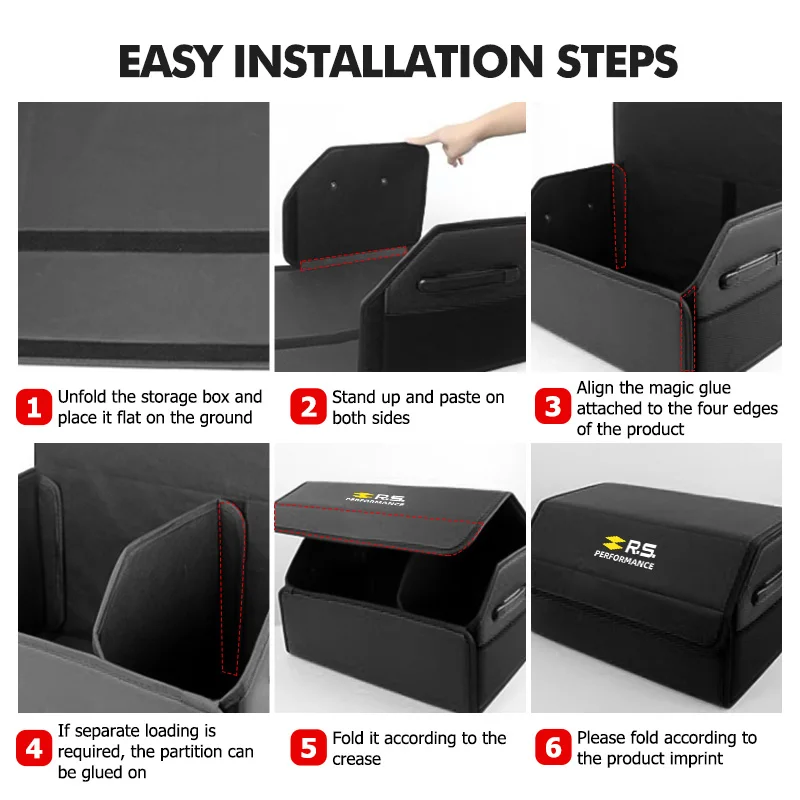 EASY INSTALLATION STEPS

1 Unfold the storage box and place it flat on the ground

2 Stand up and paste on both sides

3 Align the magic glue attached to the four edges of the product

R.S. PERFORMANCE

R.S. PERFORMANCE

4 If separate loading is required, the partition can be glued on

5 Fold it according to the crease

6 Please fold according to the product imprint