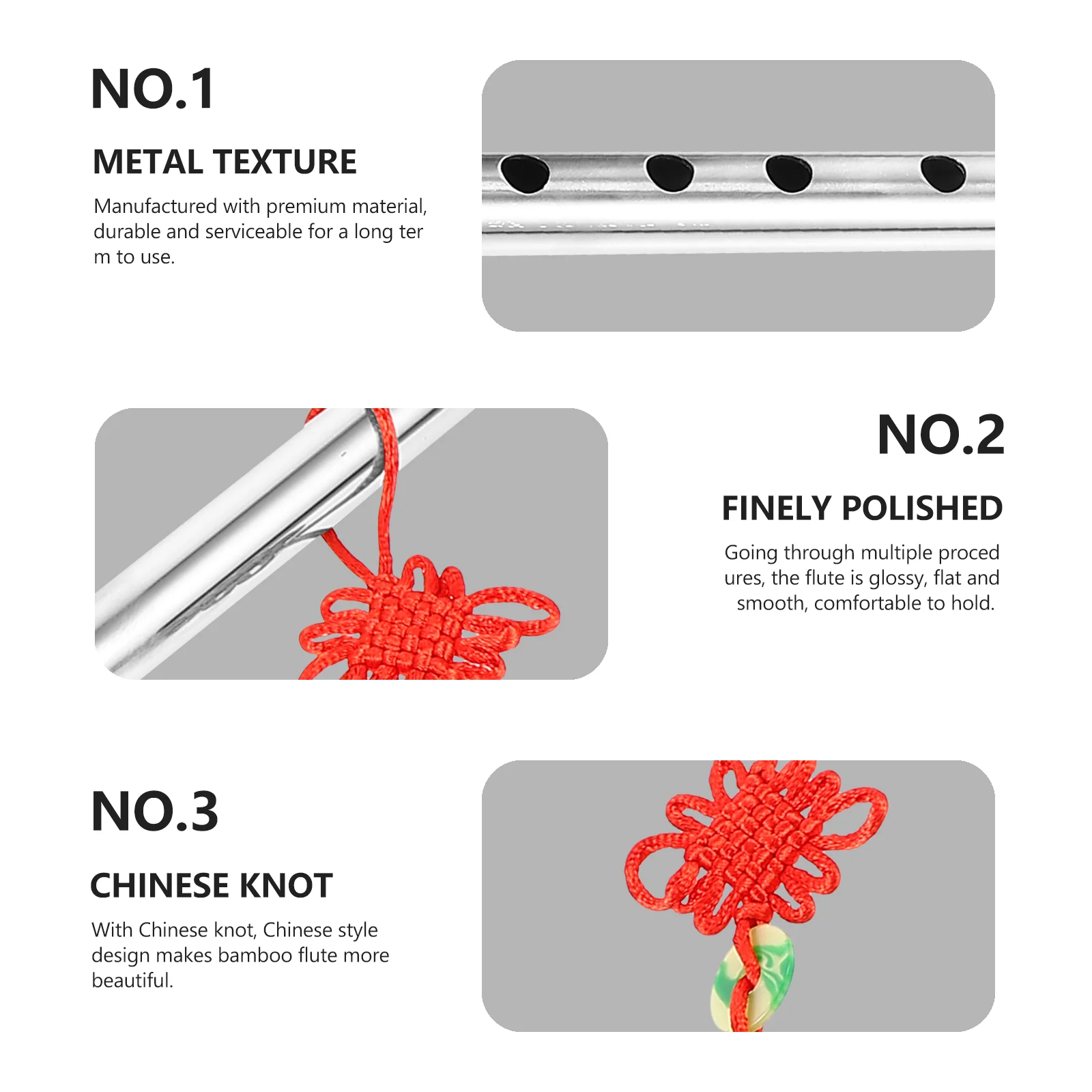 NO.1

METAL TEXTURE

Manufactured with premium material, durable and serviceable for a long ter m to use.

NO.2

FINELY POLISHED

Going through multiple proced ures, the flute is glossy, flat and smooth, comfortable to hold.

NO.3

CHINESE KNOT

With Chinese knot, Chinese style design makes bamboo flute more beautiful.