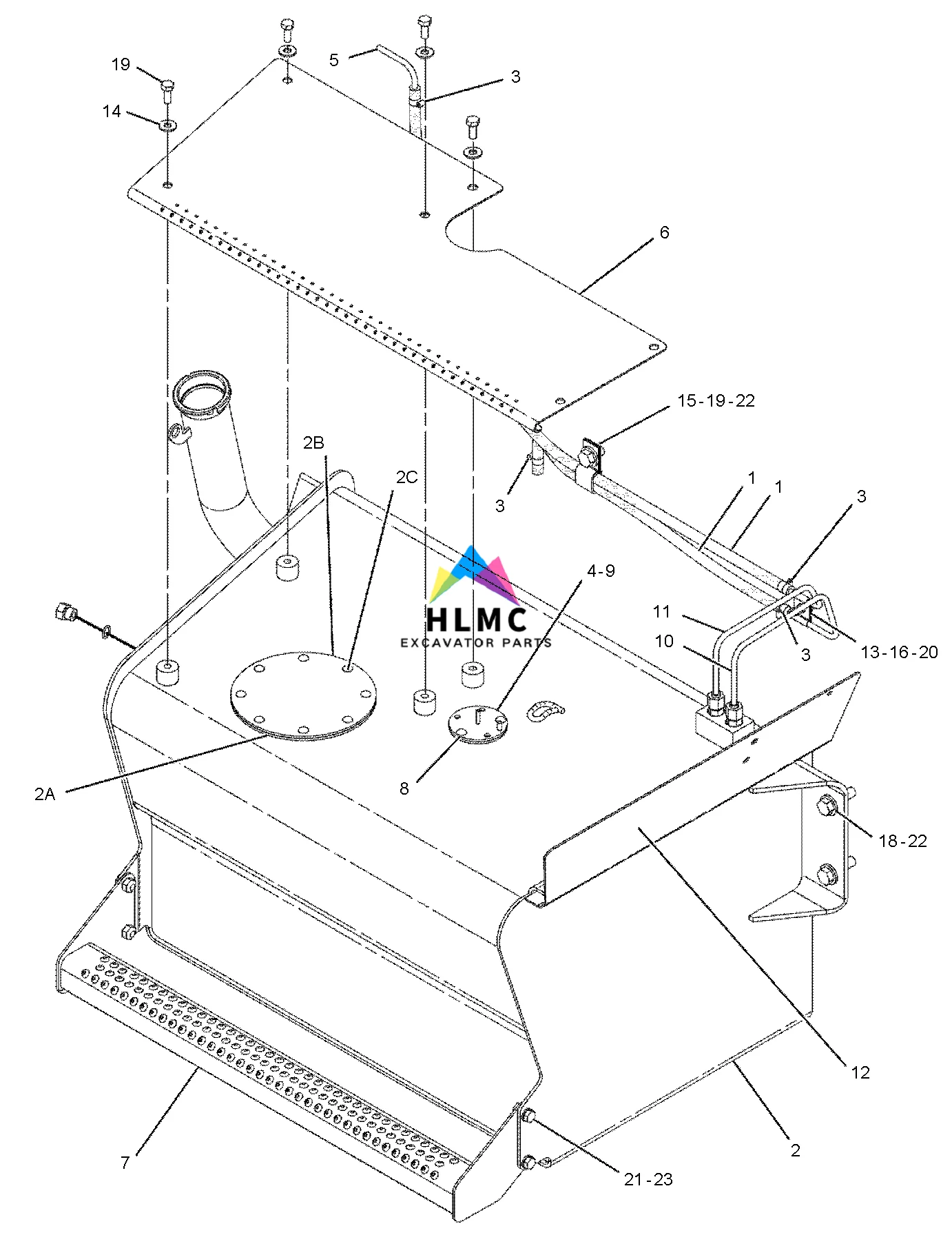 19
14
5
3
6
15-19-22
2B
2C
3
1
1
3
4-9
HLMC
EXCAVATOR PARTS
11
10
3
13-16-20
2A
8
18-22
12
2
7
21-23