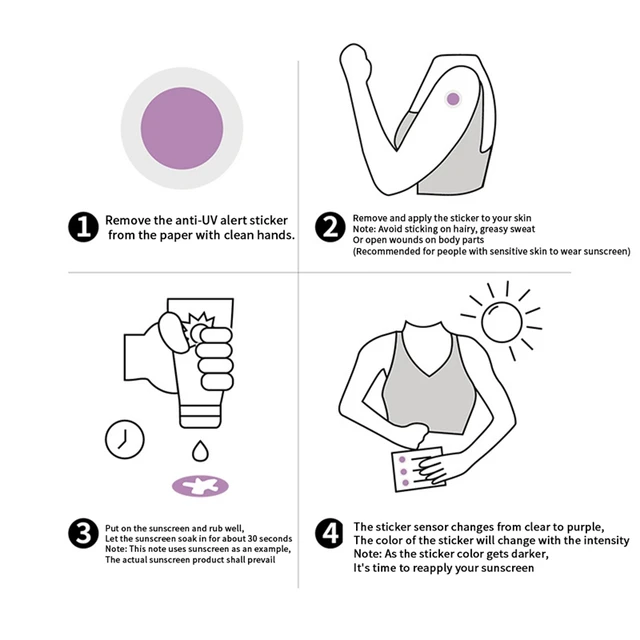 1 Remove the anti-UV alert sticker from the paper with clean hands.

2 Remove and apply the sticker to your skin
Note: Avoid sticking on hairy, greasy sweat
Or open wounds on body parts
(Recommended for people with sensitive skin to wear sunscreen)

3 Put on the sunscreen and rub well,
Let the sunscreen soak in for about 30 seconds
Note: This note uses sunscreen as an example,
The actual sunscreen product shall prevail

4 The sticker sensor changes from clear to purple,
The color of the sticker will change with the intensity
Note: As the sticker color gets darker,
It's time to reapply your sunscreen