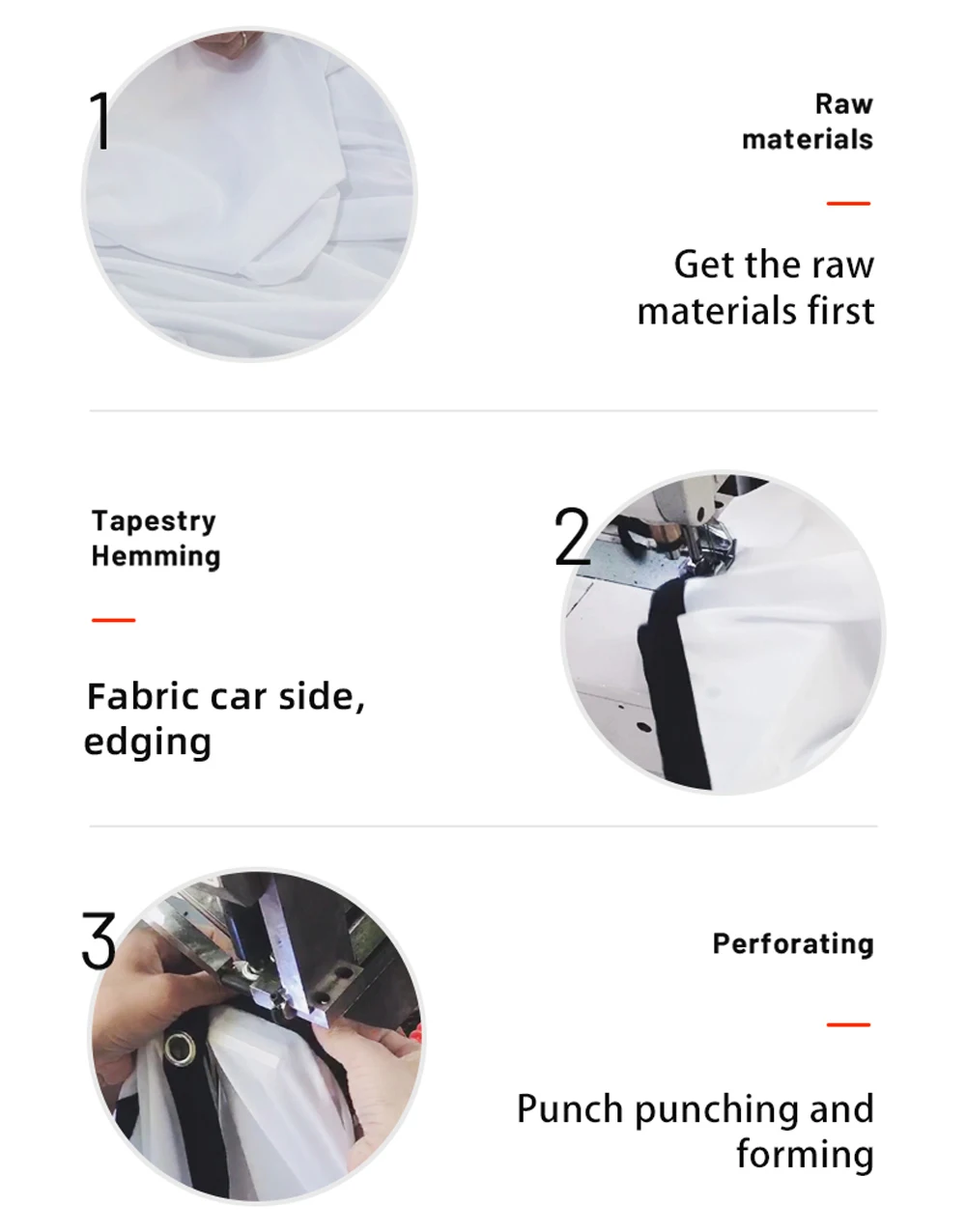 1

Raw materials

Get the raw materials first

Tapestry Hemming

Fabric car side, edging

2

3

Perforating

Punch punching and forming