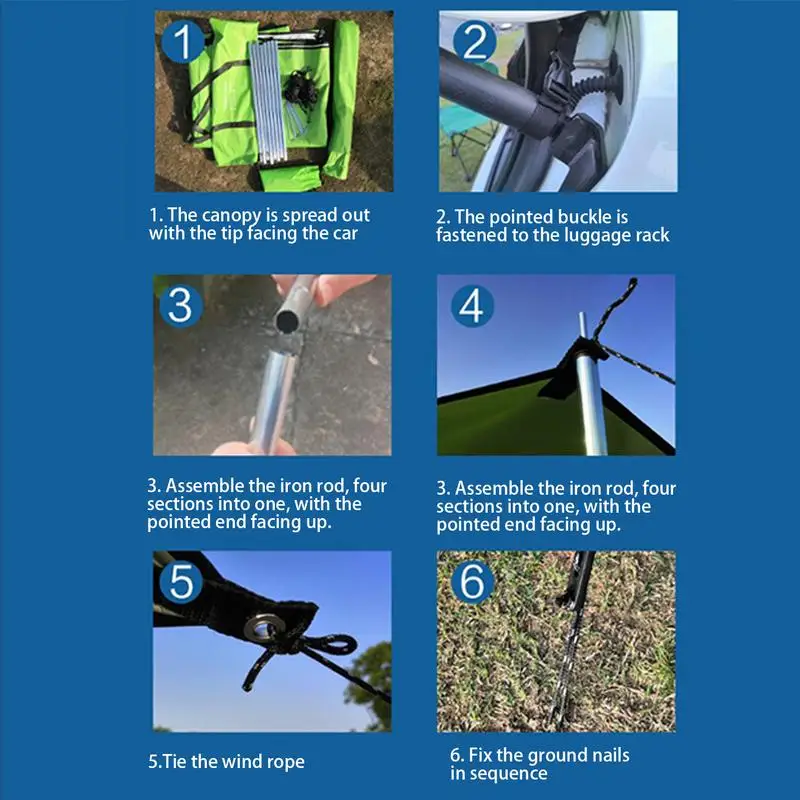 1

1. The canopy is spread out with the tip facing the car

2

2. The pointed buckle is fastened to the luggage rack

3

3. Assemble the iron rod, four sections into one, with the pointed end facing up.

4

3. Assemble the iron rod, four sections into one, with the pointed end facing up.

5

5.Tie the wind rope

6

6. Fix the ground nails in sequence