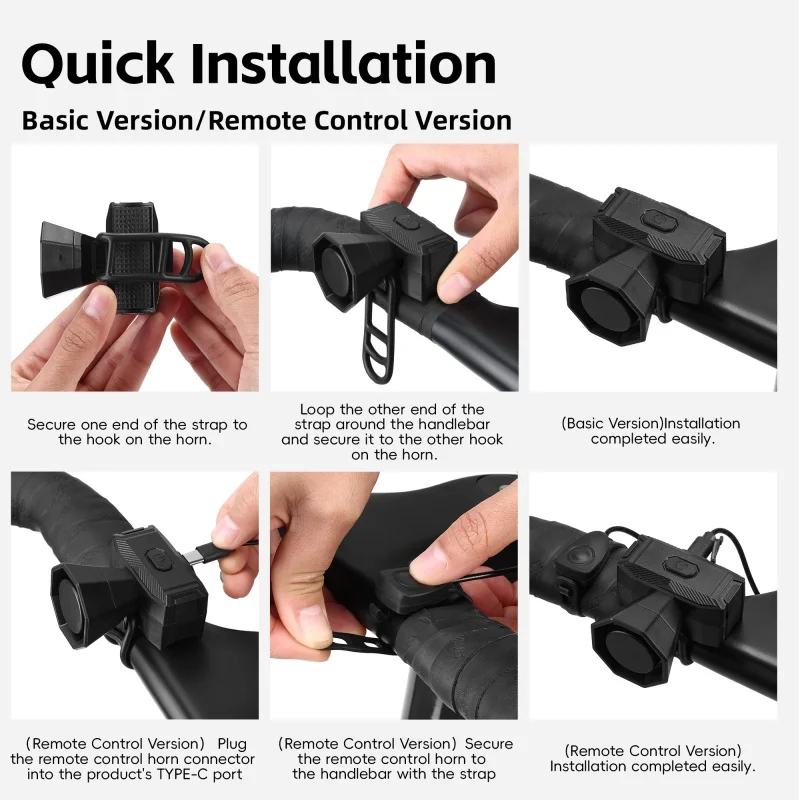 Quick Installation

Basic Version/Remote Control Version

Secure one end of the strap to the hook on the horn.

Loop the other end of the strap around the handlebar and secure it to the other hook on the horn.

(Basic Version)Installation completed easily.

(Remote Control Version) Plug the remote control horn connector into the product's TYPE-C port

(Remote Control Version) Secure the remote control horn to the handlebar with the strap

(Remote Control Version) Installation completed easily.