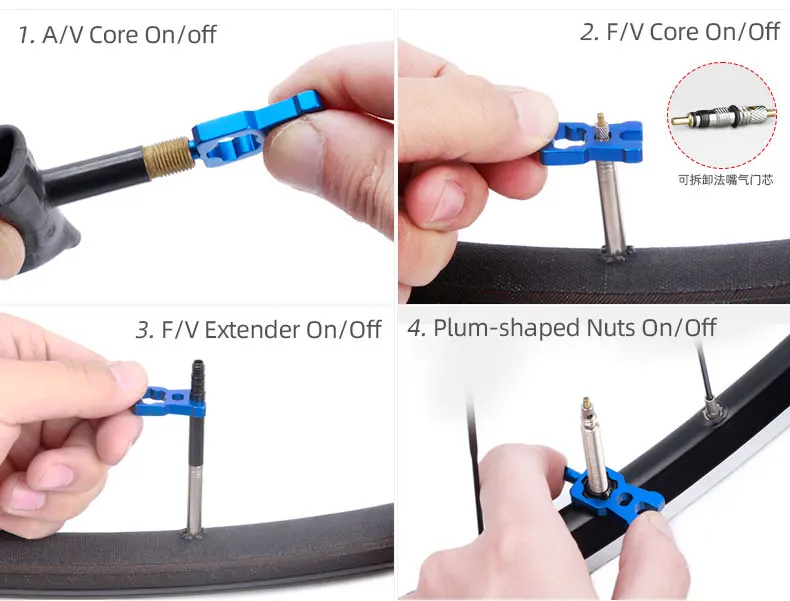 1. A/V Core On/off

2. F/V Core On/Off

可拆卸法嘴气门芯

3. F/V Extender On/Off

4. Plum-shaped Nuts On/Off