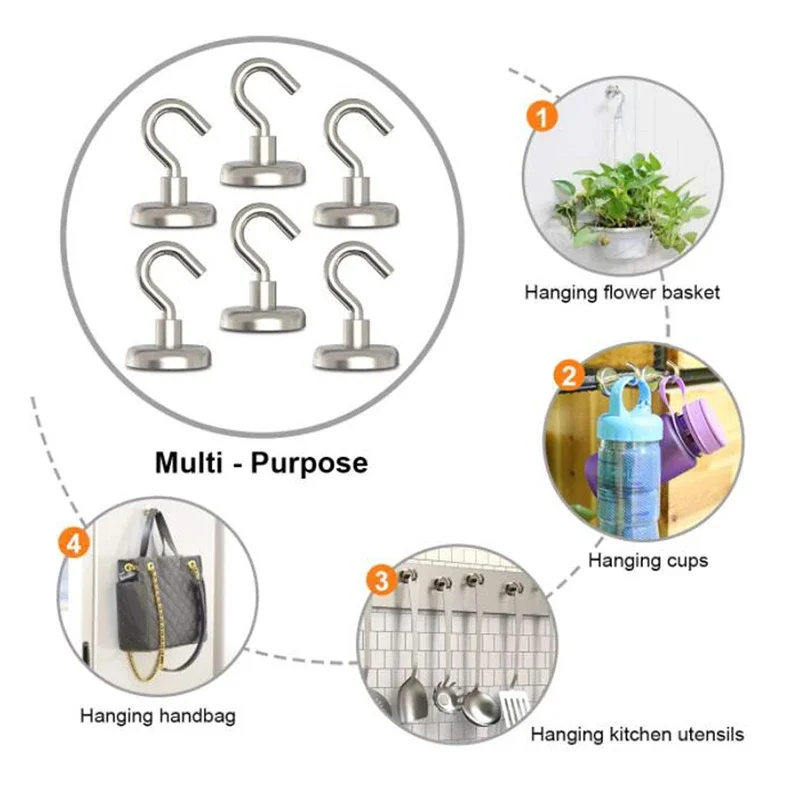 Multi - Purpose

1

Hanging flower basket

2

Hanging cups

3

Hanging kitchen utensils

4

Hanging handbag