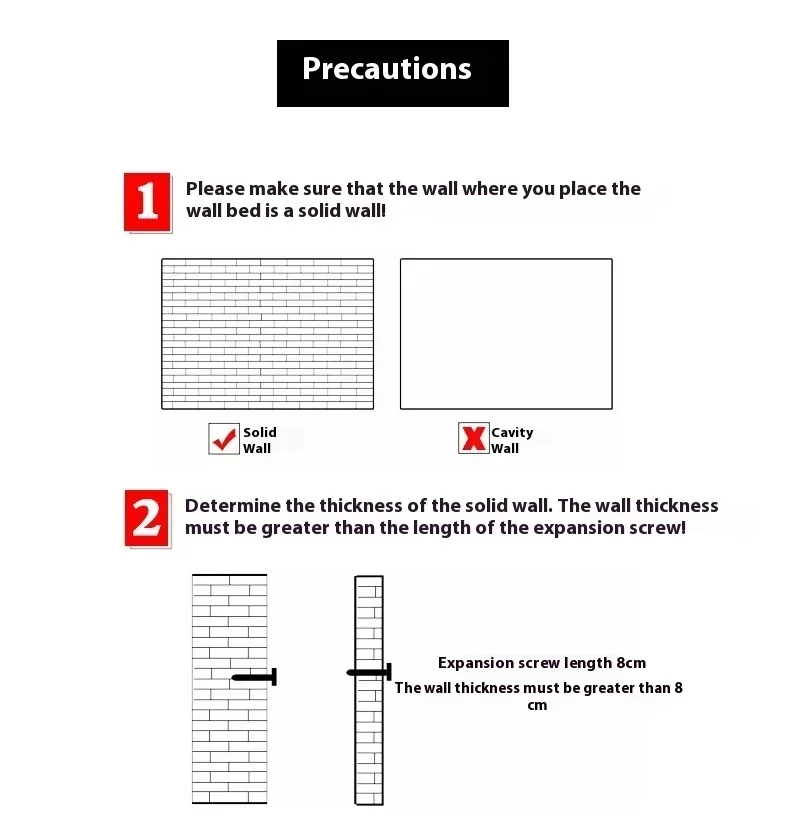 Precautions

1 Please make sure that the wall where you place the wall bed is a solid wall!

Solid Wall

Cavity Wall

2 Determine the thickness of the solid wall. The wall thickness must be greater than the length of the expansion screw!

Expansion screw length 8cm
The wall thickness must be greater than 8 cm