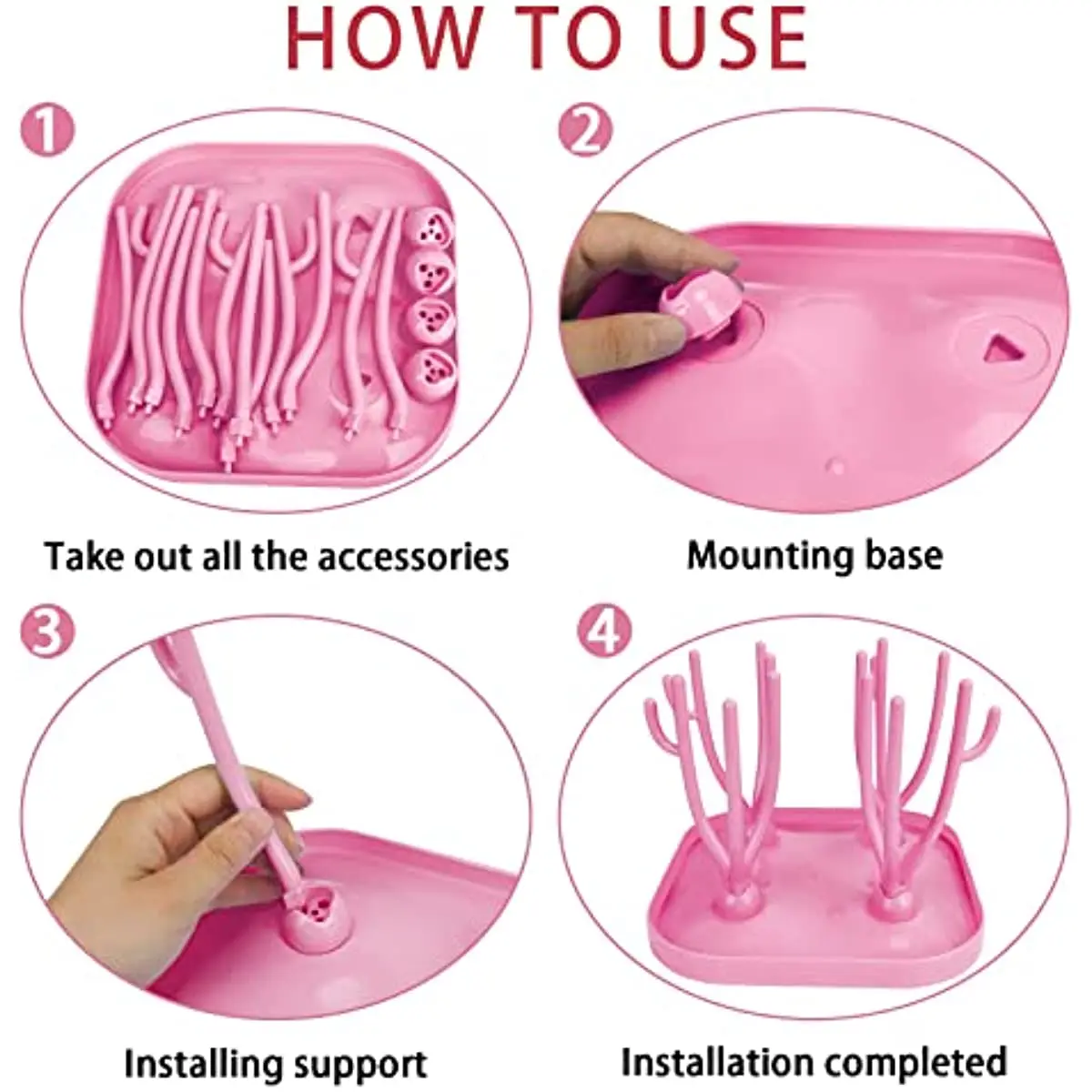 HOW TO USE

1

Take out all the accessories

2

Mounting base

3

Installing support

4

Installation completed