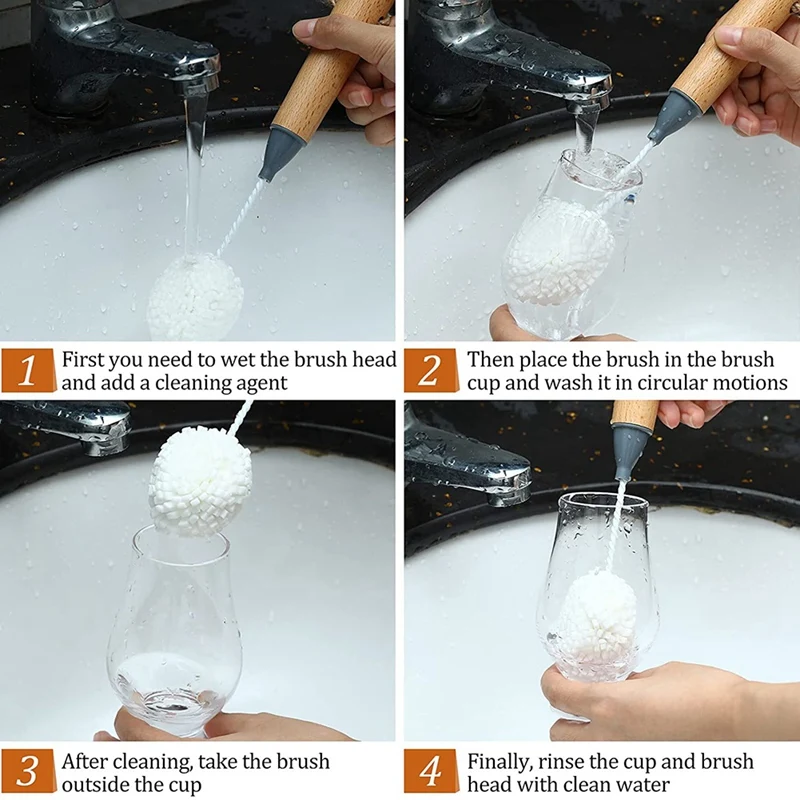 1 First you need to wet the brush head and add a cleaning agent

2 Then place the brush in the brush cup and wash it in circular motions

3 After cleaning, take the brush outside the cup

4 Finally, rinse the cup and brush head with clean water