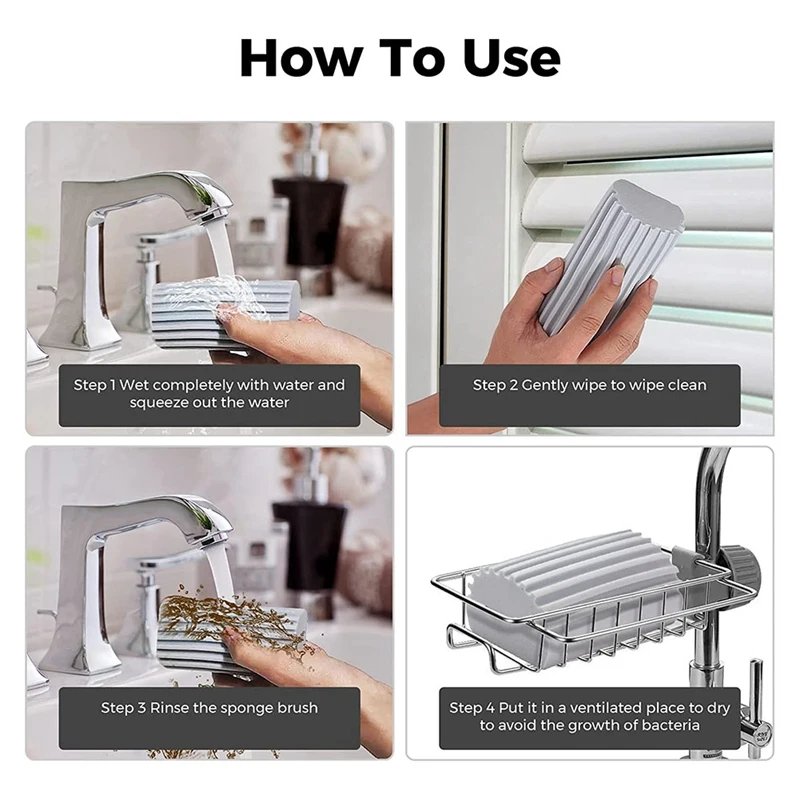 How To Use

Step 1 Wet completely with water and squeeze out the water

Step 2 Gently wipe to wipe clean

Step 3 Rinse the sponge brush

Step 4 Put it in a ventilated place to dry to avoid the growth of bacteria