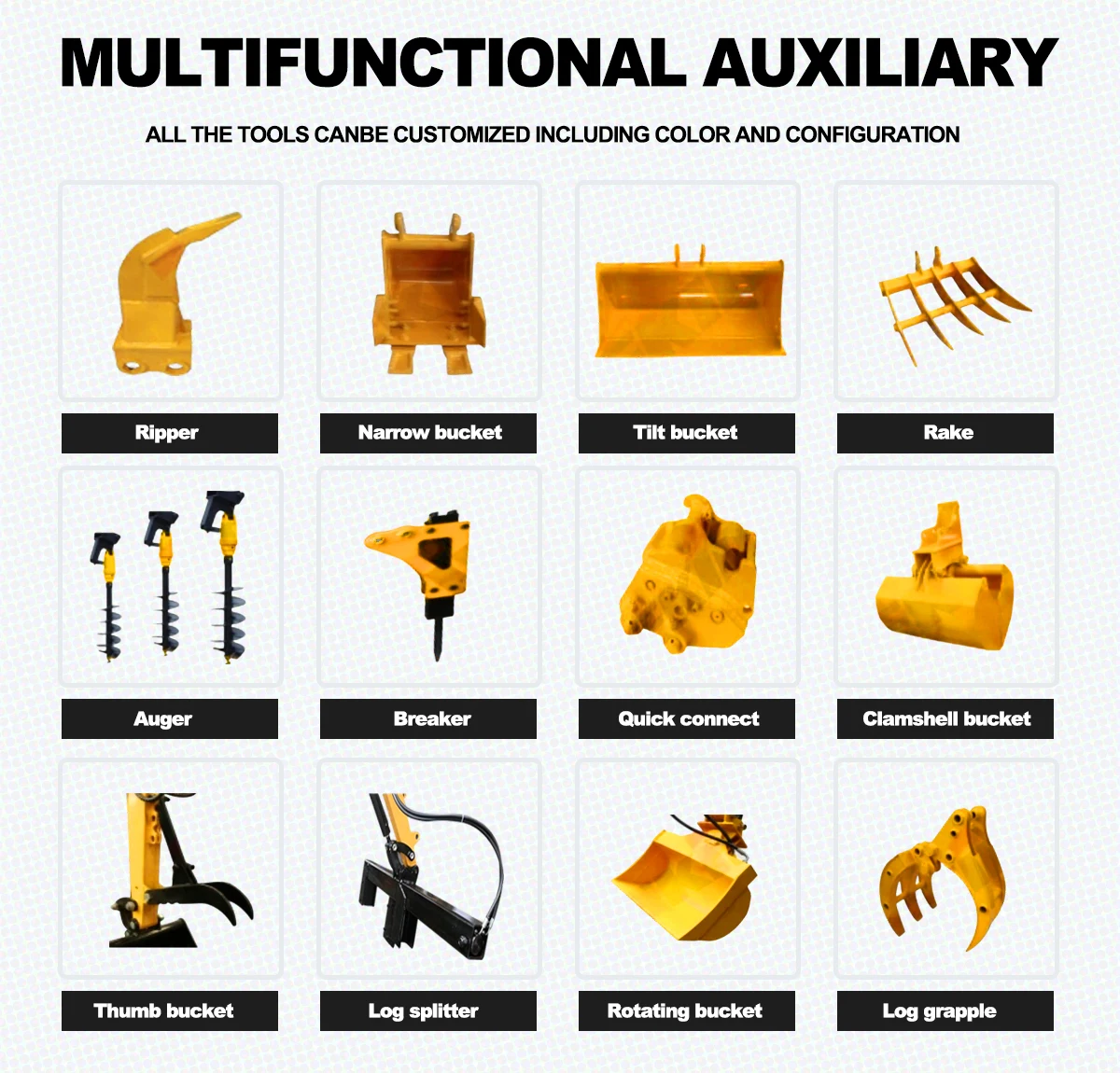 MULTIFUNCTIONAL AUXILIARY

ALL THE TOOLS CANBE CUSTOMIZED INCLUDING COLOR AND CONFIGURATION

Ripper

Narrow bucket

Tilt bucket

Rake

Auger

Breaker

Quick connect

Clamshell bucket

Thumb bucket

Log splitter

Rotating bucket

Log grapple