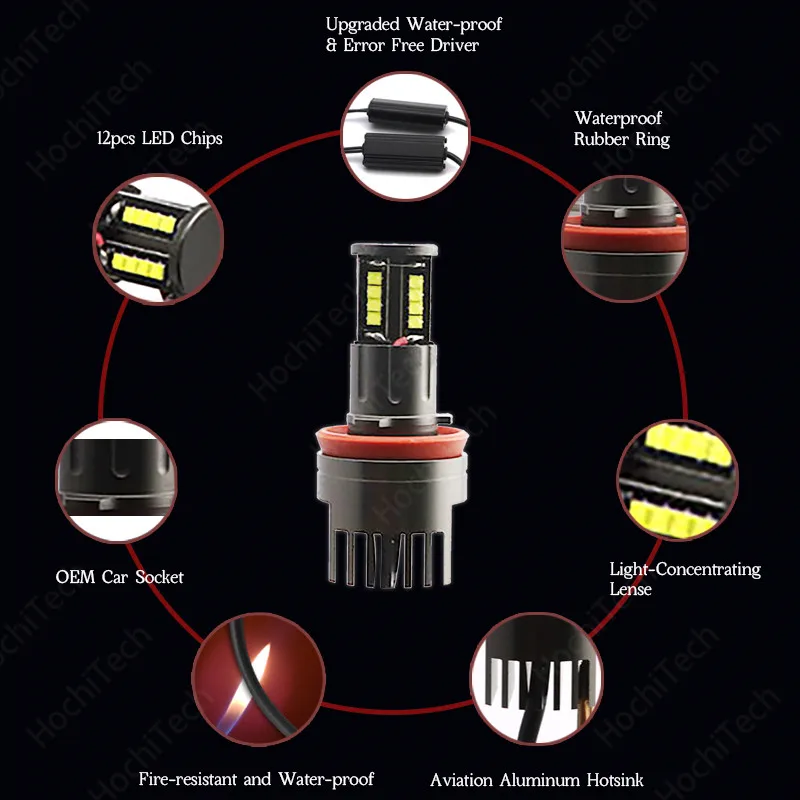 Upgraded Water-proof & Error Free Driver

12pcs LED Chips

Waterproof Rubber Ring

OEM Car Socket

Light-Concentrating Lense

Fire-resistant and Water-proof

Aviation Aluminum Hotsink

HochiTech