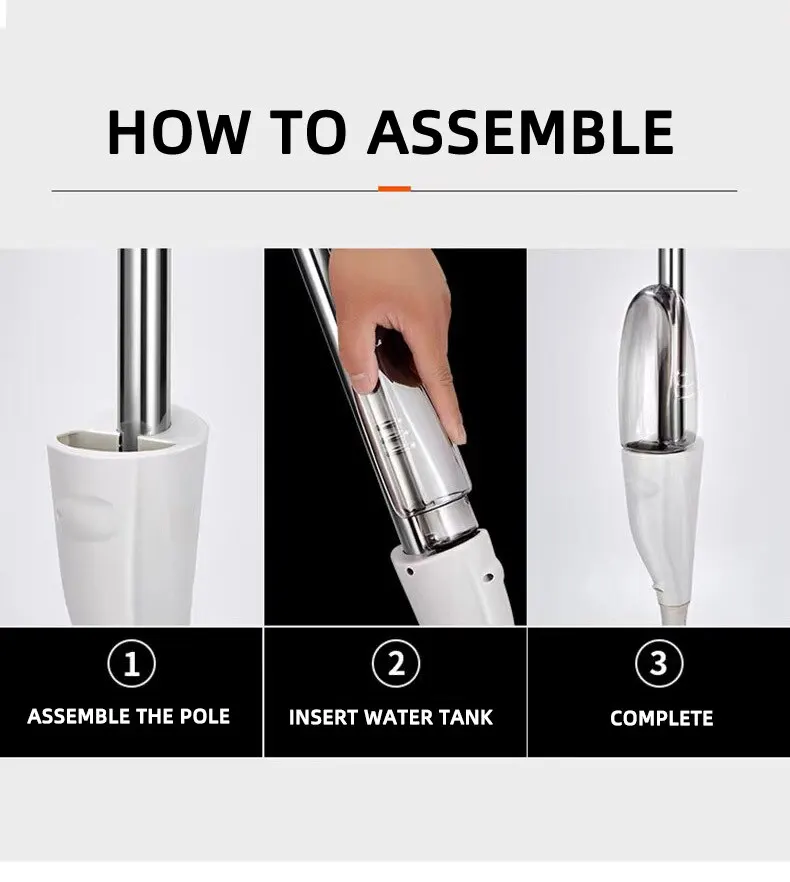 HOW TO ASSEMBLE

1
ASSEMBLE THE POLE

2
INSERT WATER TANK

3
COMPLETE