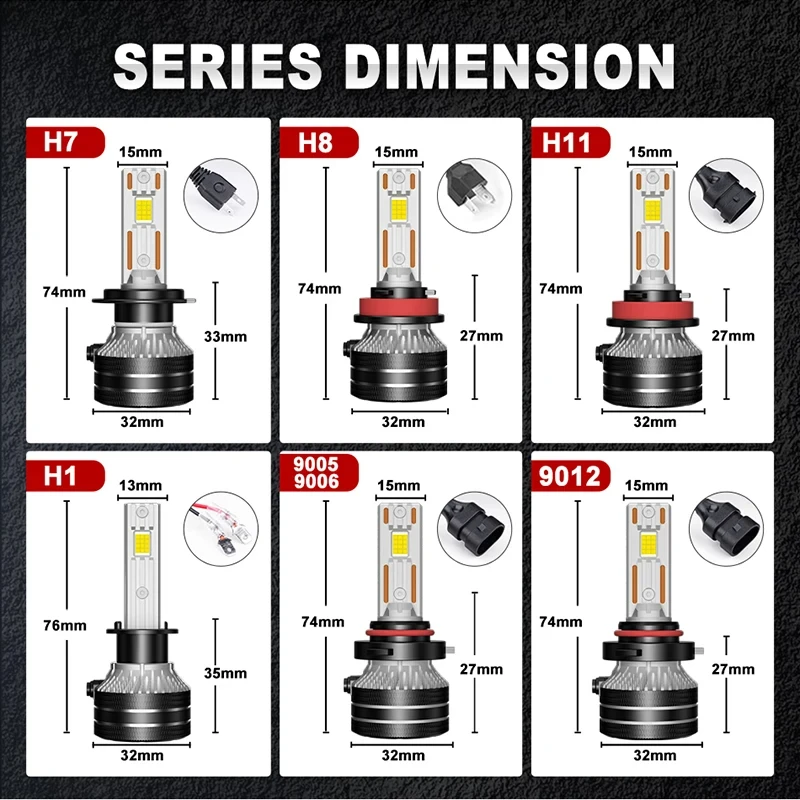 SERIES DIMENSION

H7
15mm
74mm
33mm
32mm

H8
15mm
74mm
27mm
32mm

H11
15mm
74mm
27mm
32mm

H1
13mm
76mm
35mm
32mm

9005
9006
15mm
74mm
27mm
32mm

9012
15mm
74mm
27mm
32mm