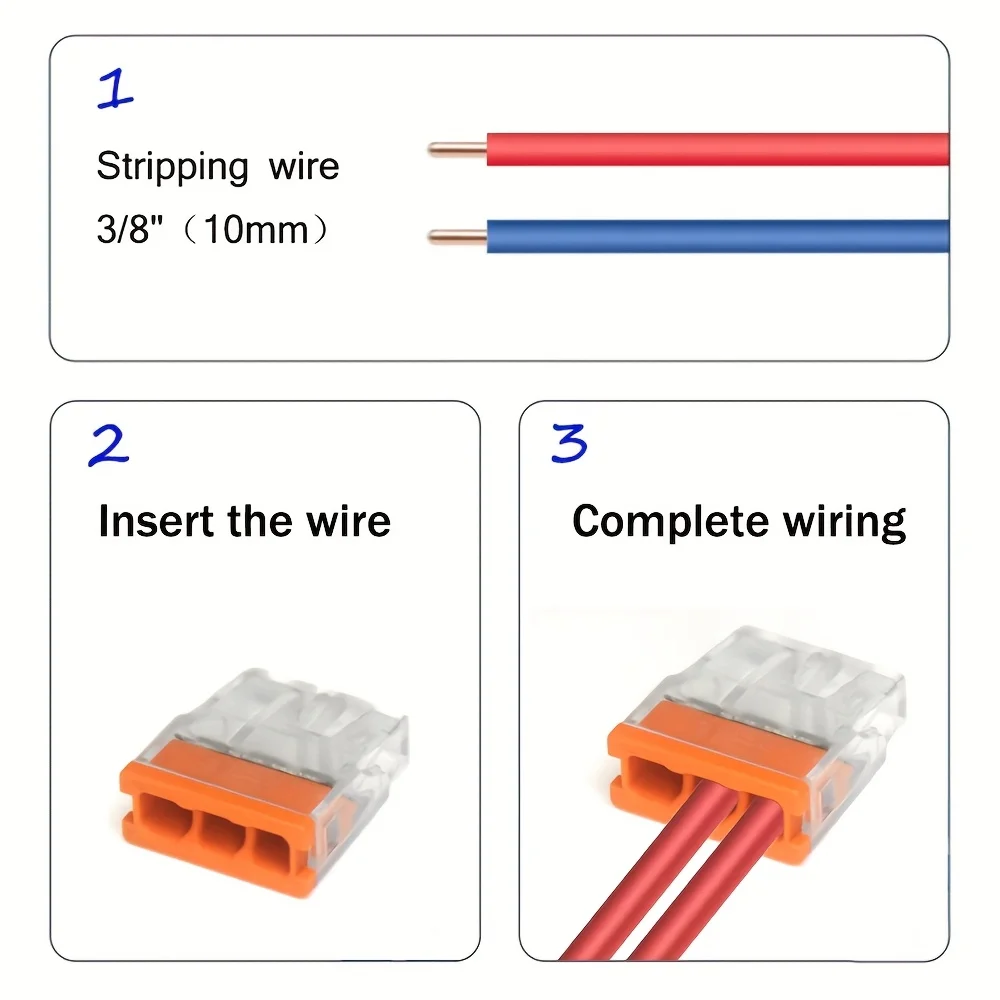 1

Stripping wire

3/8"（10mm）

2

Insert the wire

3

Complete wiring