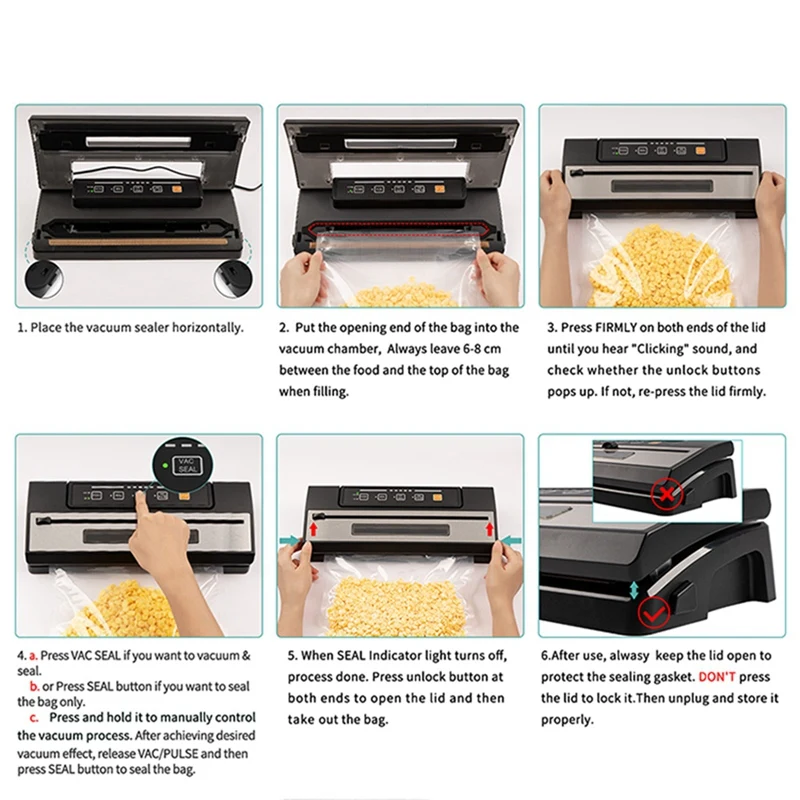 1. Place the vacuum sealer horizontally.

2. Put the opening end of the bag into the vacuum chamber, Always leave 6-8 cm between the food and the top of the bag when filling.

3. Press FIRMLY on both ends of the lid until you hear "Clicking" sound, and check whether the unlock buttons pops up. If not, re-press the lid firmly.

VAC SEAL

4. a. Press VAC SEAL if you want to vacuum & seal.
b. or Press SEAL button if you want to seal the bag only.
c. Press and hold it to manually control the vacuum process. After achieving desired vacuum effect, release VAC/PULSE and then press SEAL button to seal the bag.

5. When SEAL Indicator light turns off, process done. Press unlock button at both ends to open the lid and then take out the bag.

6.After use, alwasy keep the lid open to protect the sealing gasket. DON'T press the lid to lock it.Then unplug and store it properly.