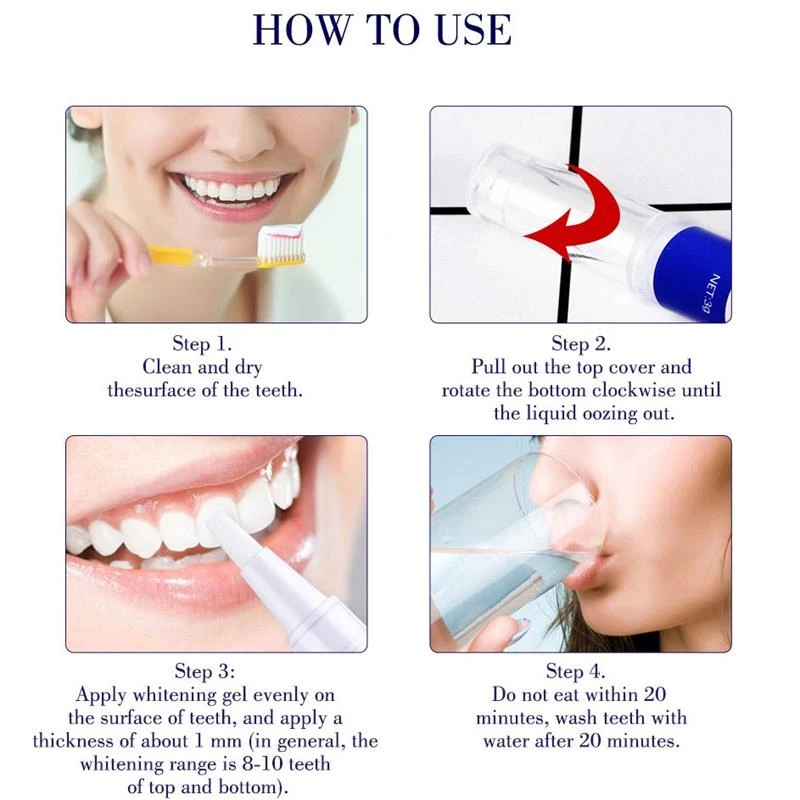 HOW TO USE

NET:3g

Step 1.
Clean and dry thesurface of the teeth.

Step 2.
Pull out the top cover and rotate the bottom clockwise until the liquid oozing out.

Step 3:
Apply whitening gel evenly on the surface of teeth, and apply a thickness of about 1 mm (in general, the whitening range is 8-10 teeth of top and bottom).

Step 4.
Do not eat within 20 minutes, wash teeth with water after 20 minutes.