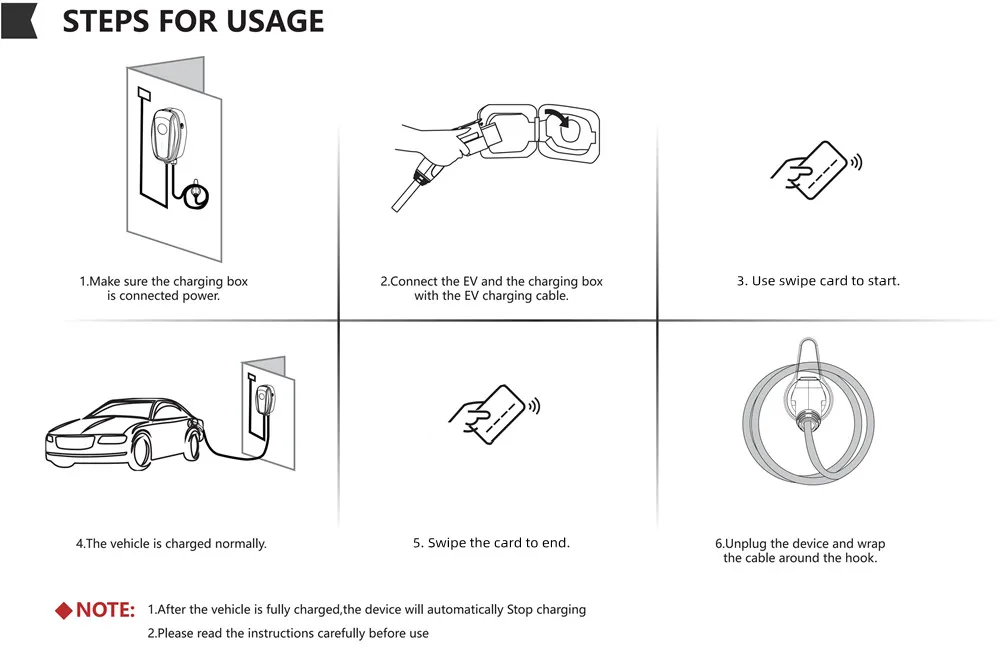 STEPS FOR USAGE

1.Make sure the charging box is connected power.

2.Connect the EV and the charging box with the EV charging cable.

3. Use swipe card to start.

4.The vehicle is charged normally.

5. Swipe the card to end.

6.Unplug the device and wrap the cable around the hook.

◆NOTE: 1.After the vehicle is fully charged,the device will automatically Stop charging
2.Please read the instructions carefully before use