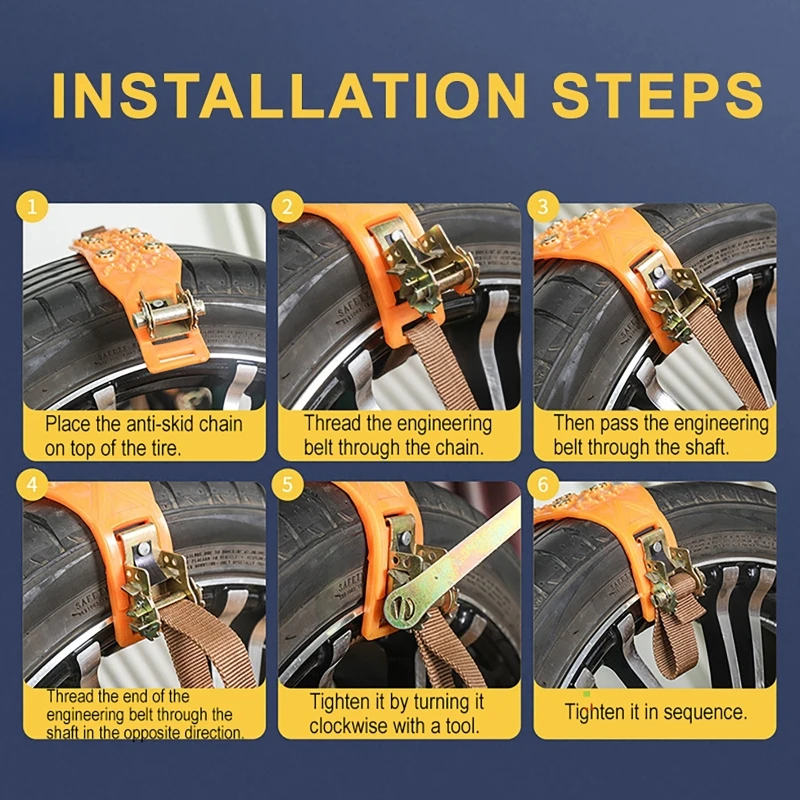 INSTALLATION STEPS

1
Place the anti-skid chain on top of the tire.

2
Thread the engineering belt through the chain.

3
Then pass the engineering belt through the shaft.

4
Thread the end of the engineering belt through the shaft in the opposite direction.

5
Tighten it by turning it clockwise with a tool.

6
Tighten it in sequence.