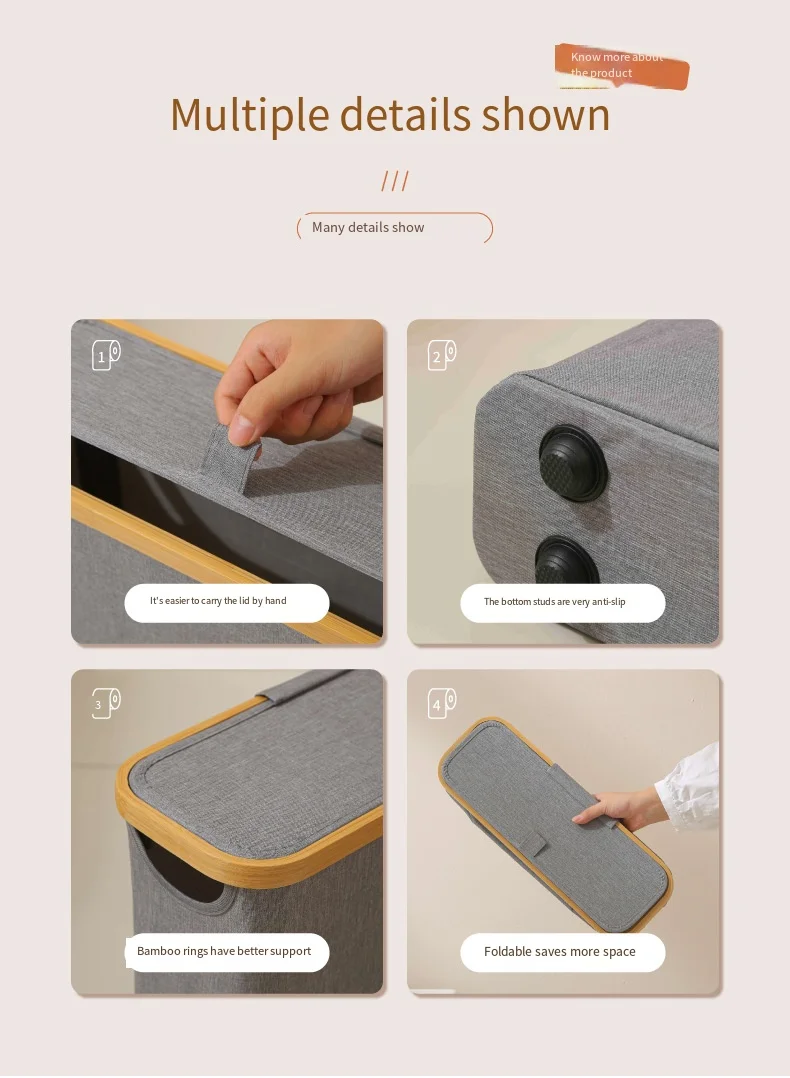 Know more about the product

Multiple details shown

///

Many details show

1

It's easier to carry the lid by hand

2

The bottom studs are very anti-slip

3

Bamboo rings have better support

4

Foldable saves more space