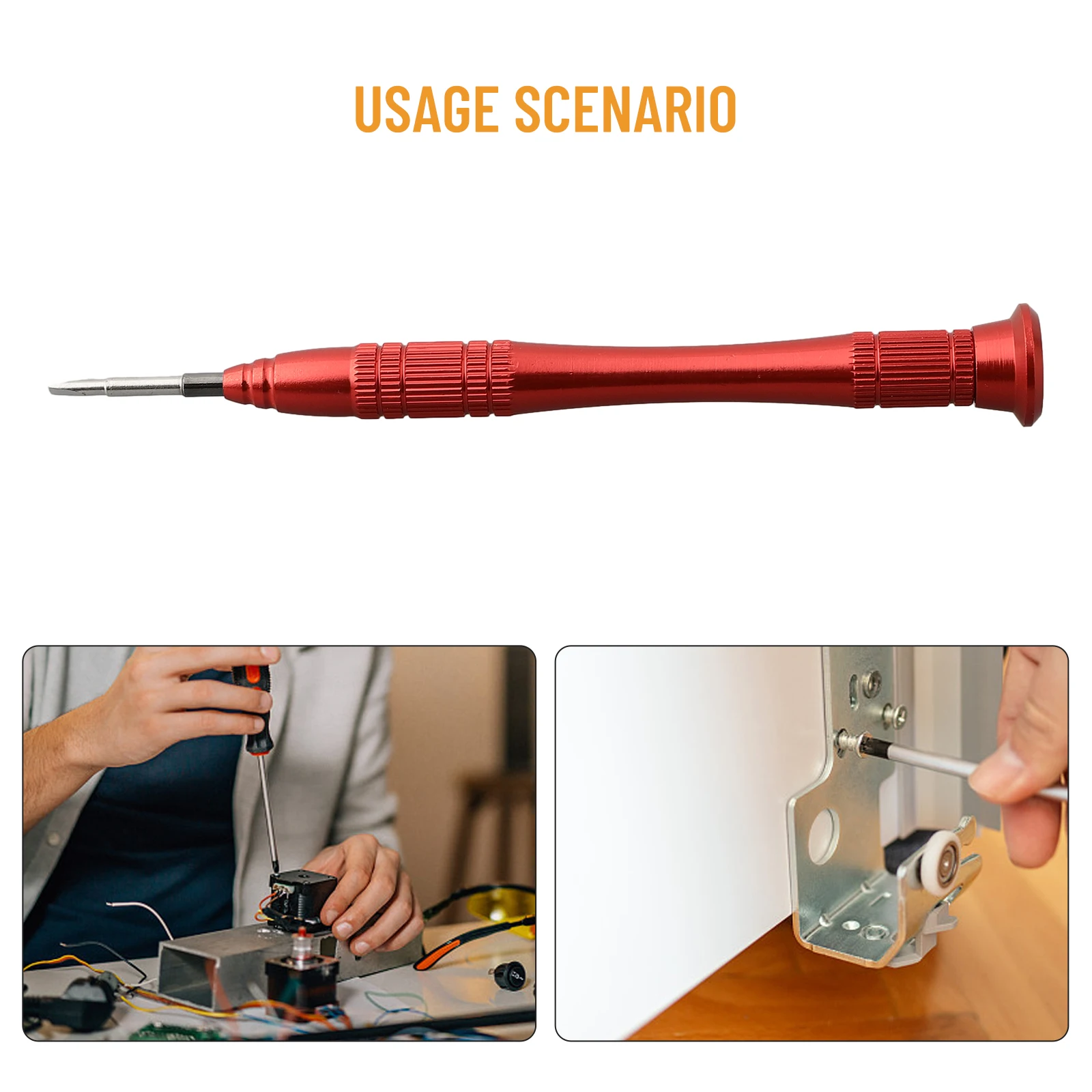 USAGE SCENARIO