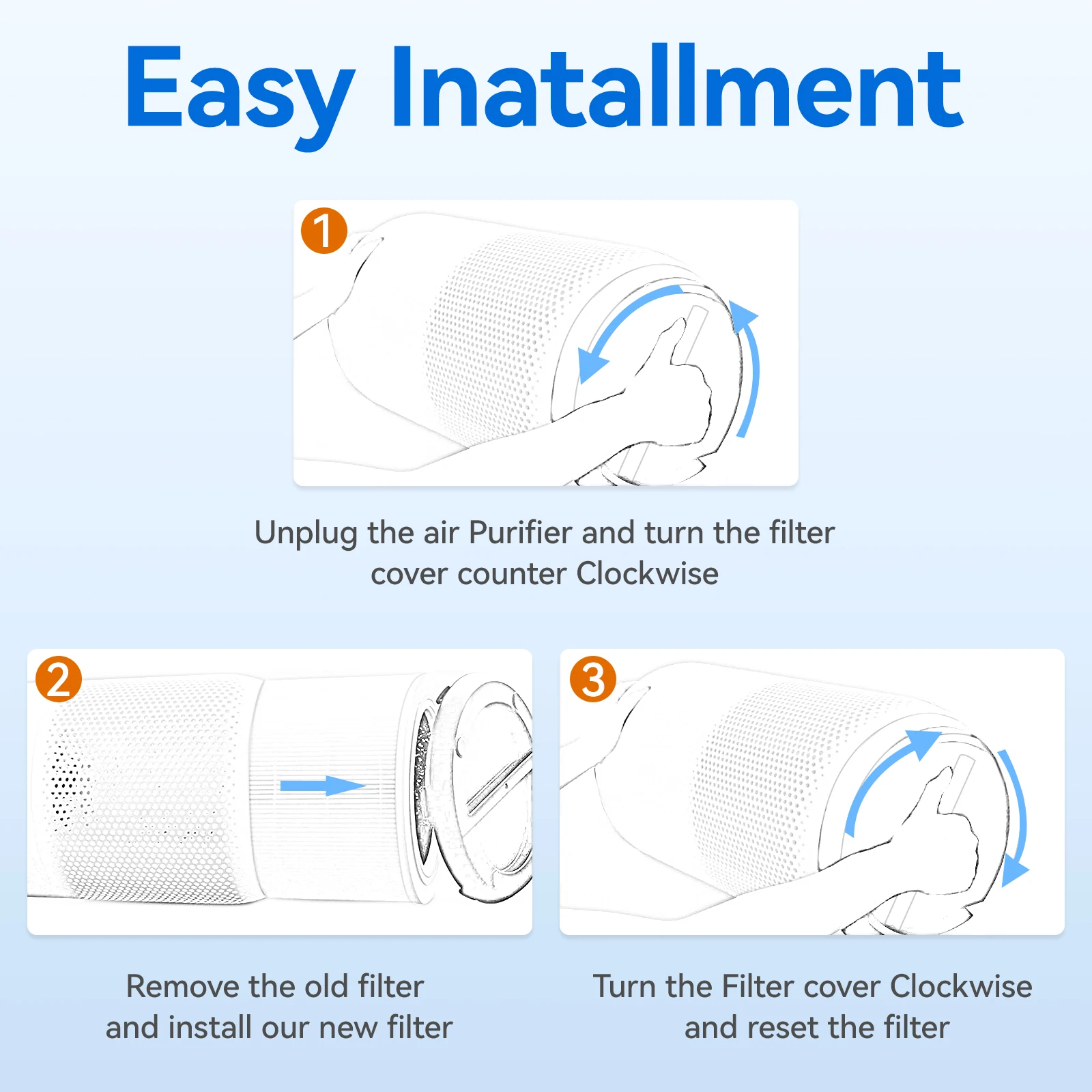 Easy Inatallment

1

Unplug the air Purifier and turn the filter cover counter Clockwise

2

Remove the old filter and install our new filter

3

Turn the Filter cover Clockwise and reset the filter