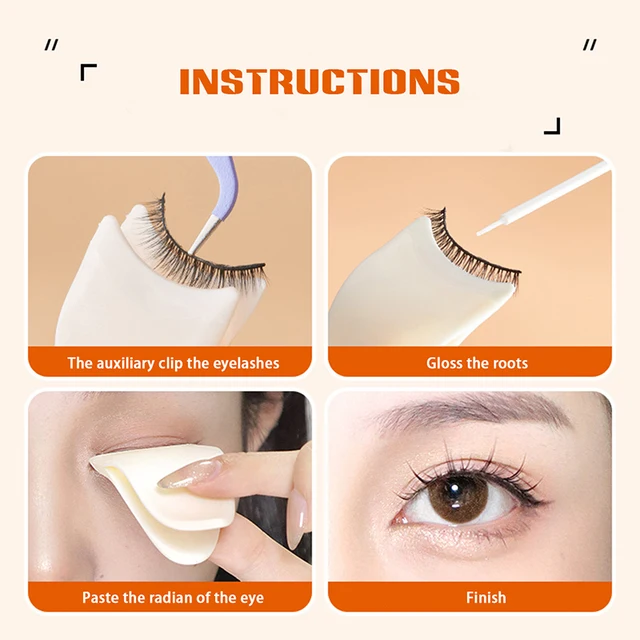 INSTRUCTIONS

The auxiliary clip the eyelashes

Gloss the roots

Paste the radian of the eye

Finish