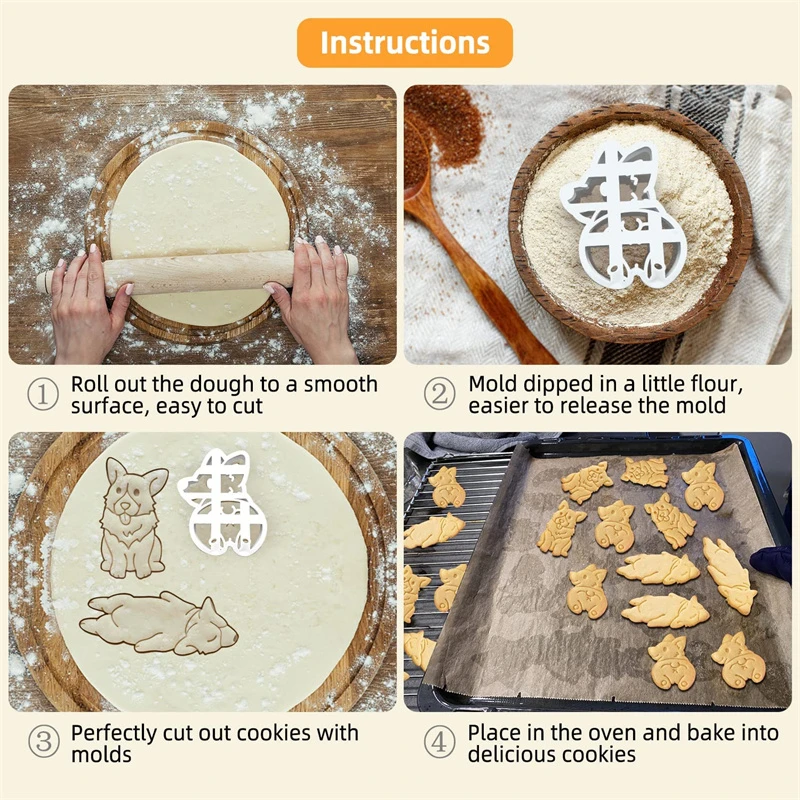 Instructions

① Roll out the dough to a smooth surface, easy to cut

② Mold dipped in a little flour, easier to release the mold

③ Perfectly cut out cookies with molds

④ Place in the oven and bake into delicious cookies