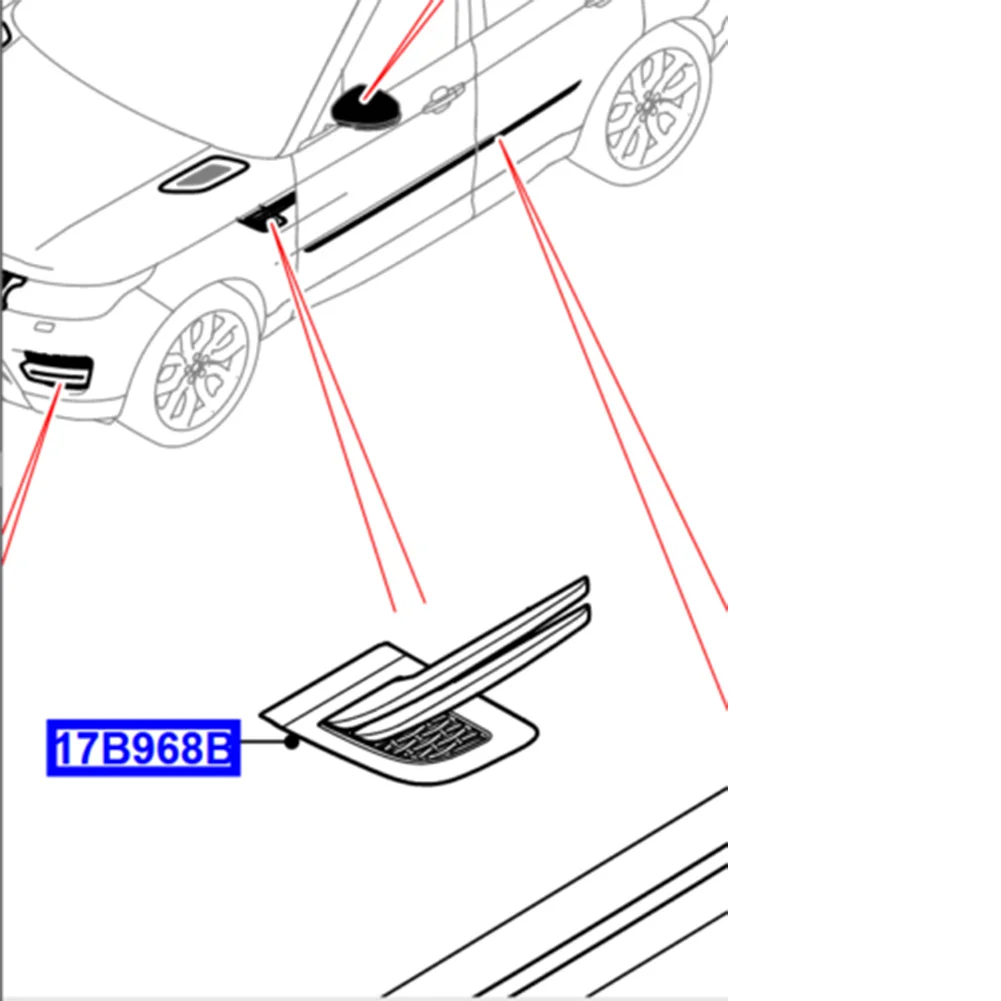 17B968B