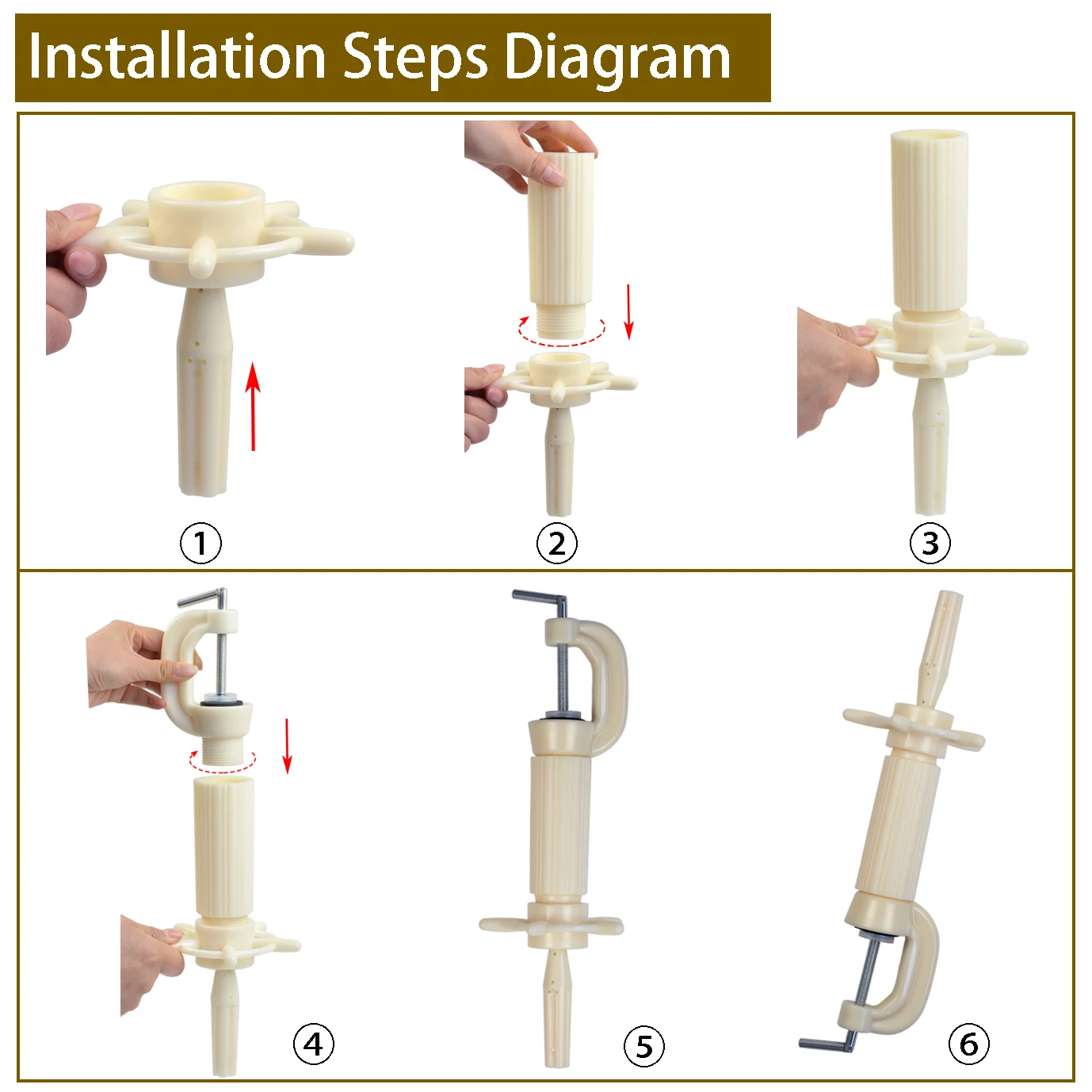 Installation Steps Diagram

①

②

③

④

⑤

⑥