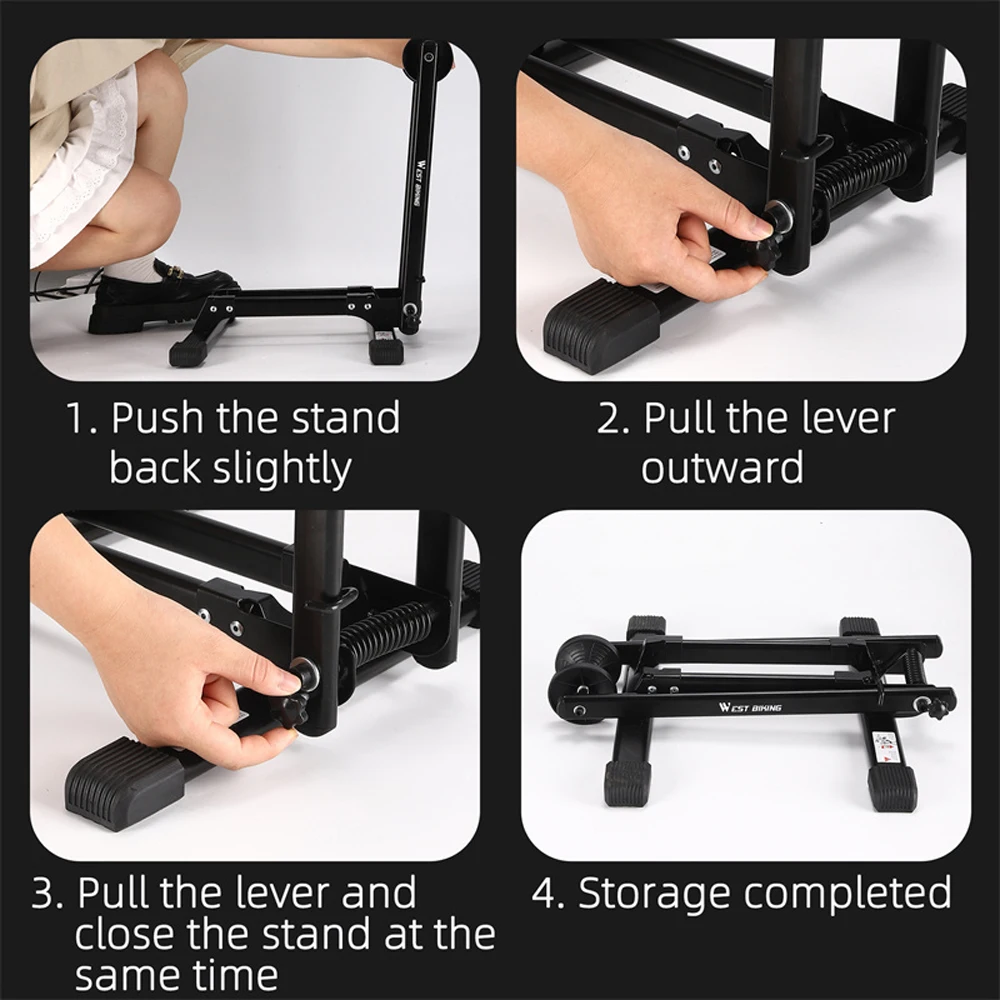 WEST BIKING

1. Push the stand back slightly

2. Pull the lever outward

3. Pull the lever and close the stand at the same time

WEST BIKING

4. Storage completed