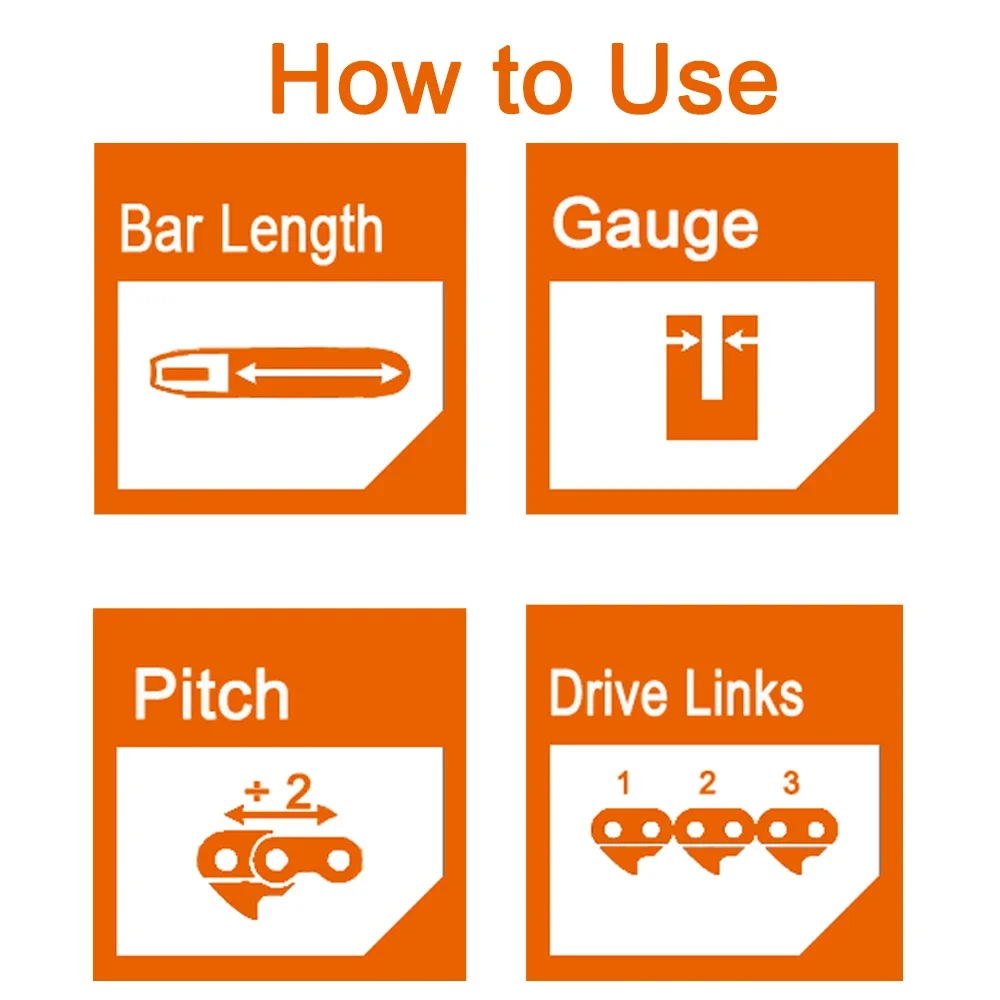 How to Use

Bar Length

Gauge

Pitch

÷ 2

Drive Links

1 2 3