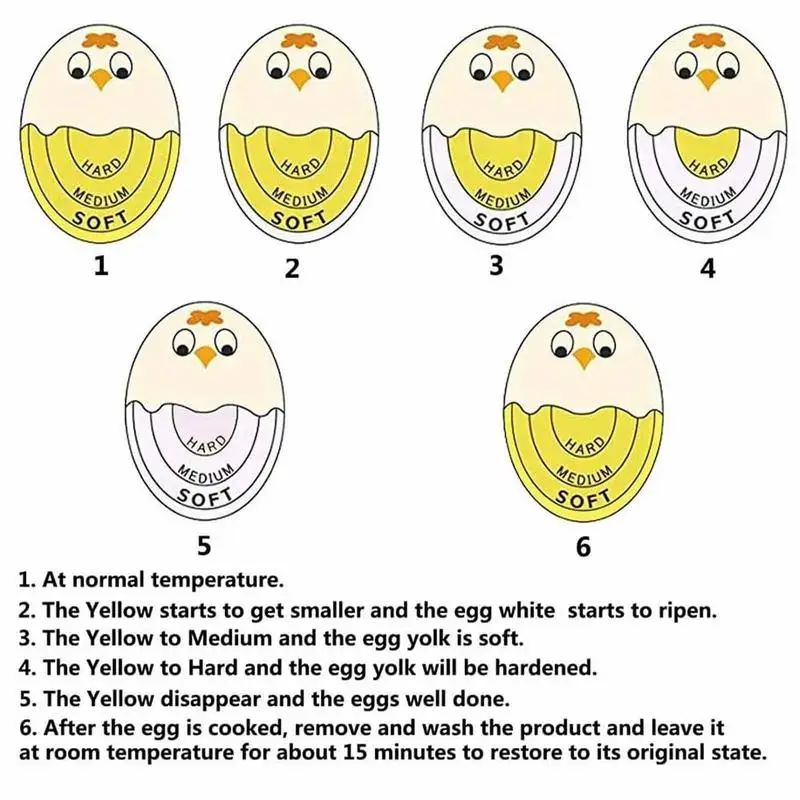 HARD
MEDIUM
SOFT
1

HARD
MEDIUM
SOFT
2

HARD
MEDIUM
SOFT
3

HARD
MEDIUM
SOFT
4

HARD
MEDIUM
SOFT
5

HARD
MEDIUM
SOFT
6

1. At normal temperature.
2. The Yellow starts to get smaller and the egg white starts to ripen.
3. The Yellow to Medium and the egg yolk is soft.
4. The Yellow to Hard and the egg yolk will be hardened.
5. The Yellow disappear and the eggs well done.
6. After the egg is cooked, remove and wash the product and leave it at room temperature for about 15 minutes to restore to its original state.