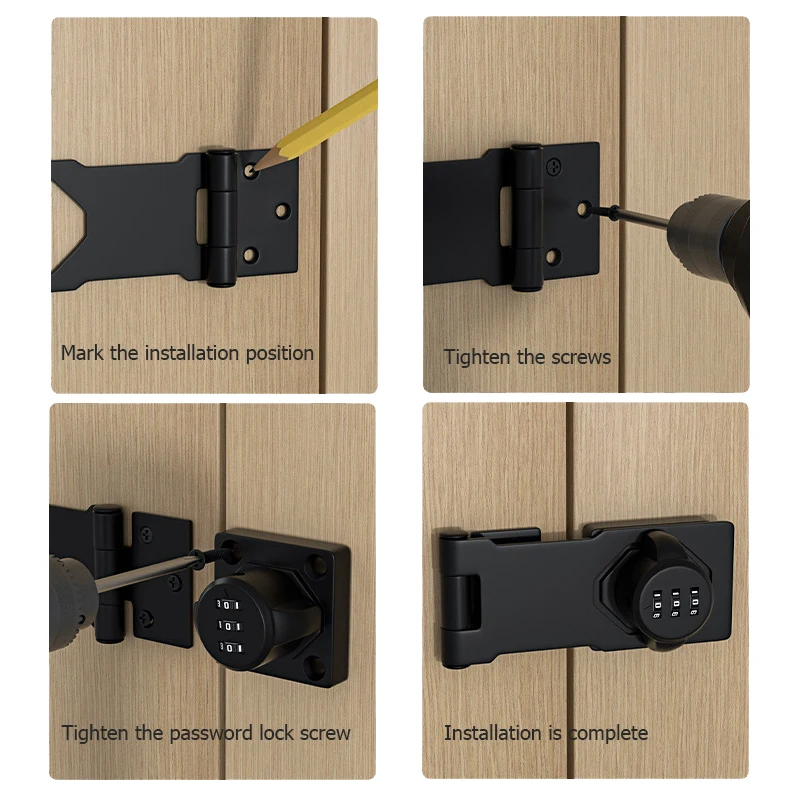 Mark the installation position

Tighten the screws

Tighten the password lock screw

Installation is complete