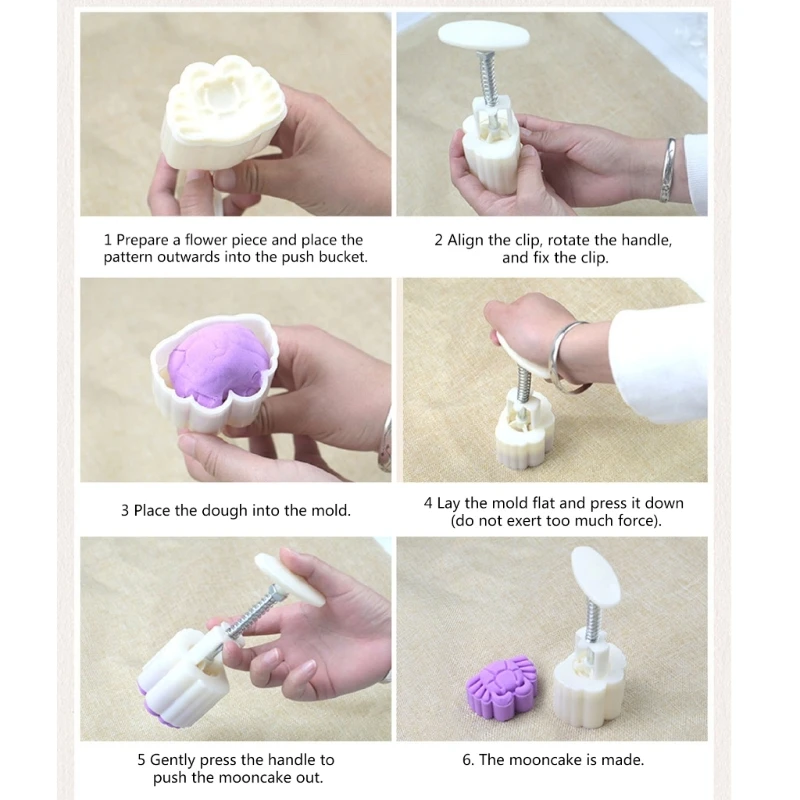 1 Prepare a flower piece and place the pattern outwards into the push bucket.

2 Align the clip, rotate the handle, and fix the clip.

3 Place the dough into the mold.

4 Lay the mold flat and press it down (do not exert too much force).

5 Gently press the handle to push the mooncake out.

6. The mooncake is made.