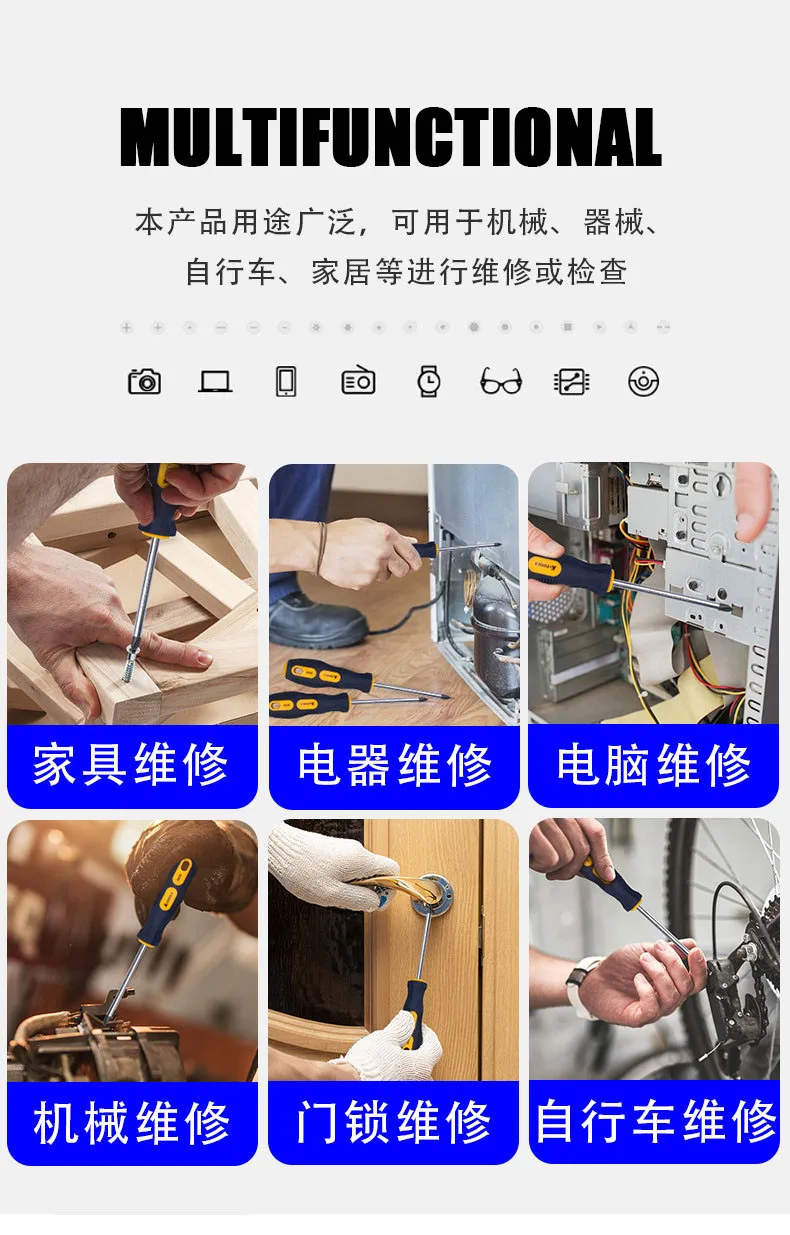 MULTIFUNCTIONAL

本产品用途广泛，可用于机械、器械、自行车、家居等进行维修或检查

家具维修

电器维修

电脑维修

机械维修

门锁维修

自行车维修