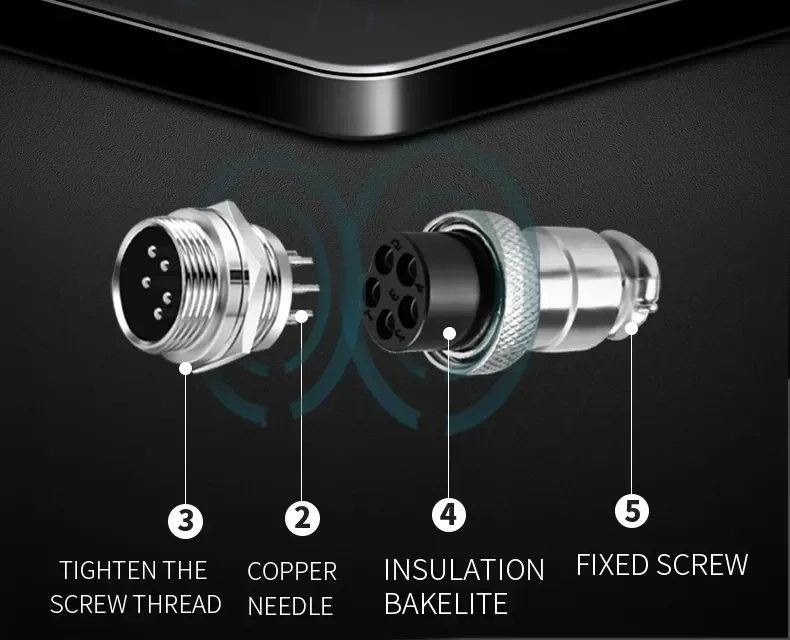 3
TIGHTEN THE SCREW THREAD

2
COPPER NEEDLE

4
INSULATION BAKELITE

5
FIXED SCREW