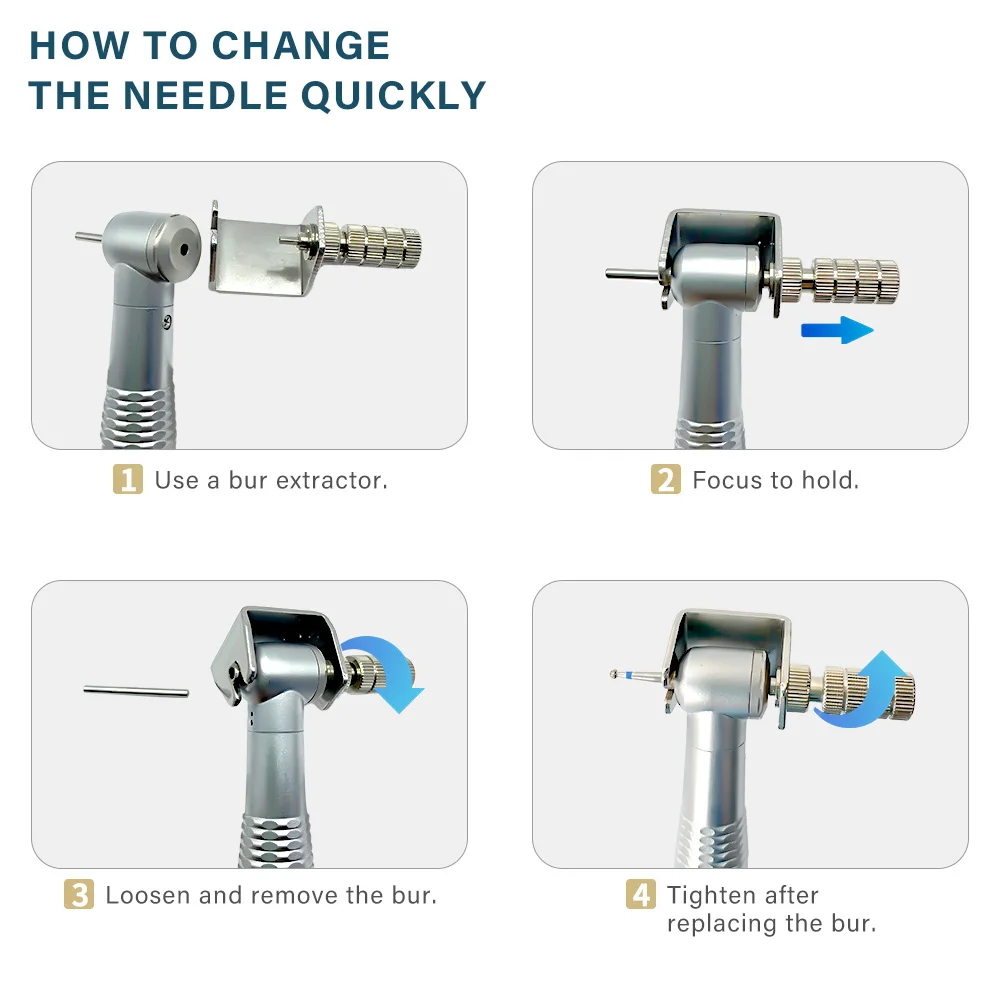 HOW TO CHANGE THE NEEDLE QUICKLY

1 Use a bur extractor.

2 Focus to hold.

3 Loosen and remove the bur.

4 Tighten after replacing the bur.