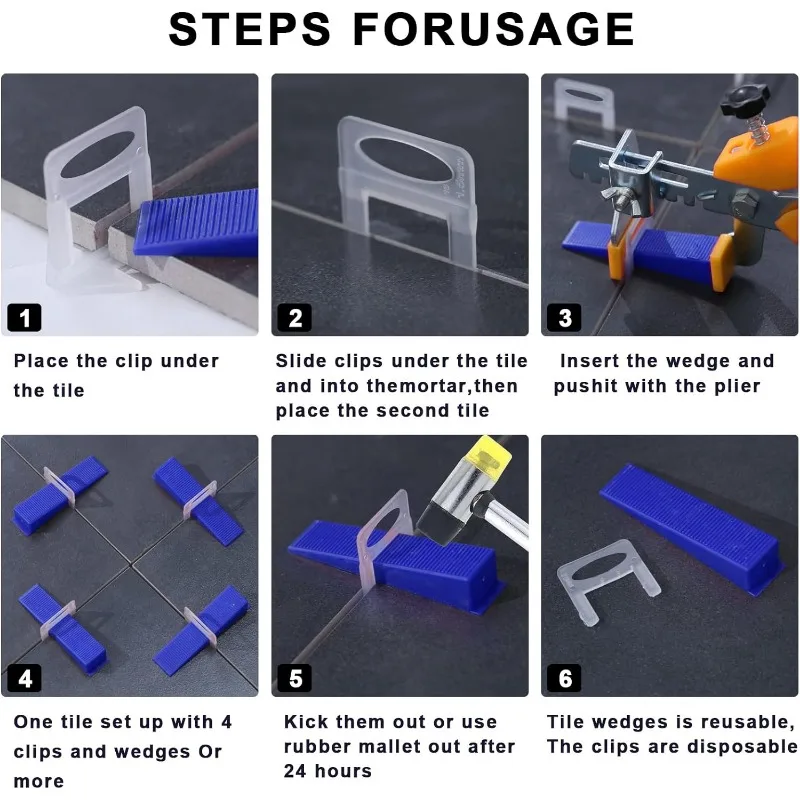 STEPS FORUSAGE

1

Place the clip under the tile

2

Slide clips under the tile and into themortar,then place the second tile

3

Insert the wedge and pushit with the plier

4

One tile set up with 4 clips and wedges Or more

5

Kick them out or use rubber mallet out after 24 hours

6

Tile wedges is reusable, The clips are disposable