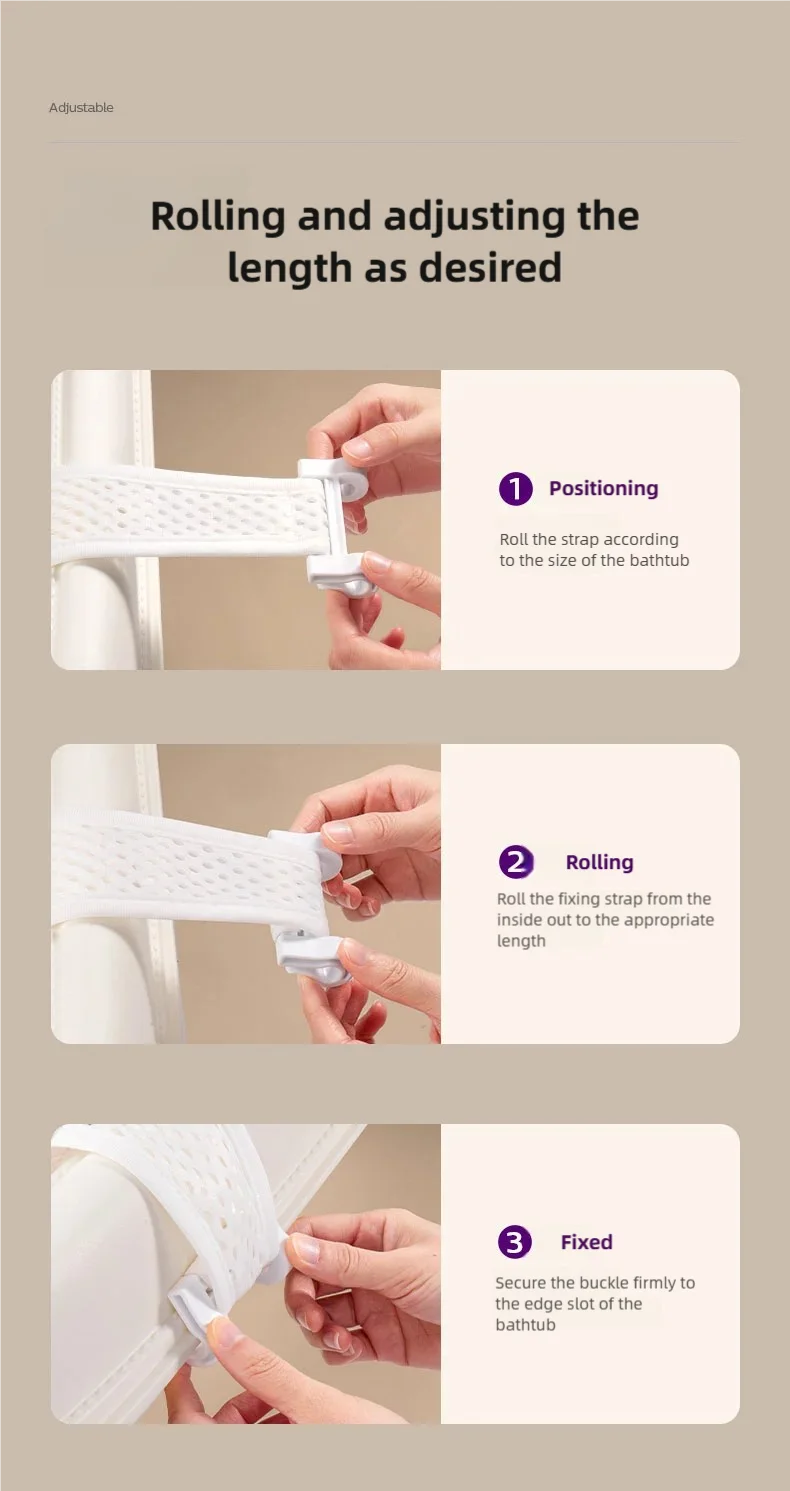 Adjustable

Rolling and adjusting the length as desired

1 Positioning

Roll the strap according to the size of the bathtub

2 Rolling

Roll the fixing strap from the inside out to the appropriate length

3 Fixed

Secure the buckle firmly to the edge slot of the bathtub