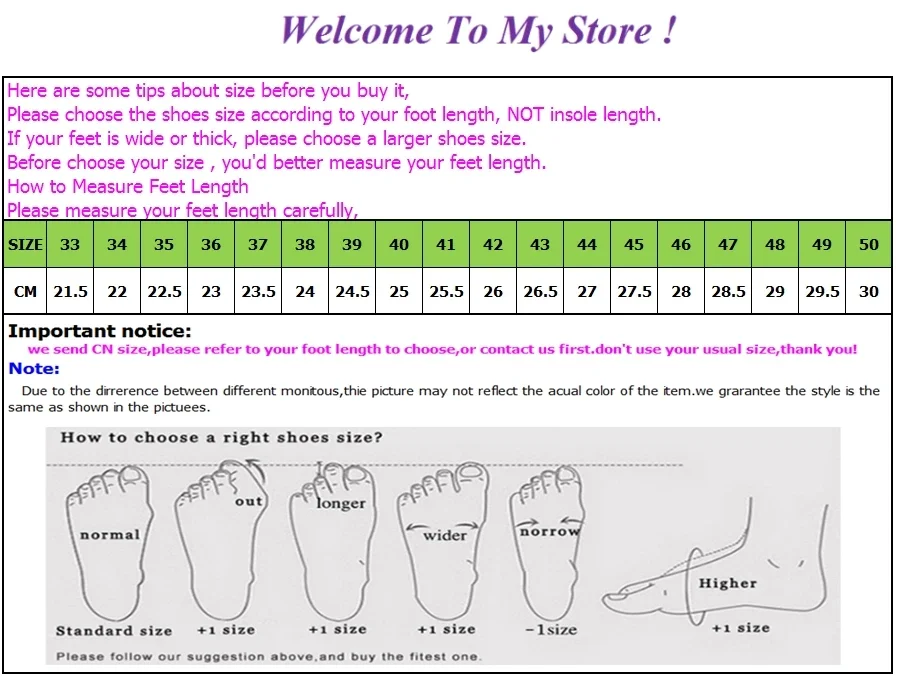 Welcome To My Store !

Here are some tips about size before you buy it,
Please choose the shoes size according to your foot length, NOT insole length.
If your feet is wide or thick, please choose a larger shoes size.
Before choose your size , you'd better measure your feet length.
How to Measure Feet Length
Please measure your feet length carefully,

| SIZE | 33 | 34 | 35 | 36 | 37 | 38 | 39 | 40 | 41 | 42 | 43 | 44 | 45 | 46 | 47 | 48 | 49 | 50 |
|---|---|---|---|---|---|---|---|---|---|---|---|---|---|---|---|---|---|---|
| CM | 21.5 | 22 | 22.5 | 23 | 23.5 | 24 | 24.5 | 25 | 25.5 | 26 | 26.5 | 27 | 27.5 | 28 | 28.5 | 29 | 29.5 | 30 |

Important notice:
we send CN size,please refer to your foot length to choose,or contact us first.don't use your usual size,thank you!
Note:
Due to the dirrerence between different monitous,thie picture may not reflect the acual color of the item.we grarantee the style is the same as shown in the pictuees.

How to choose a right shoes size?
normal
out
longer
wider
norrow
Higher
Standard size
+1 size
+1 size
+1 size
-1size
+1 size
Please follow our suggestion above,and buy the fitest one.