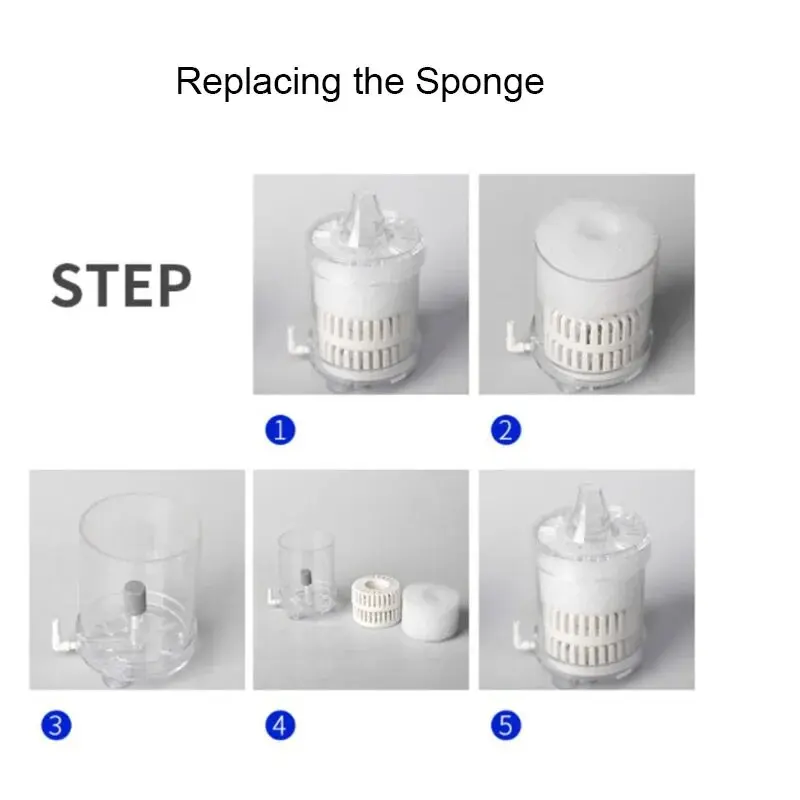 Replacing the Sponge

STEP

1

2

3

4

5