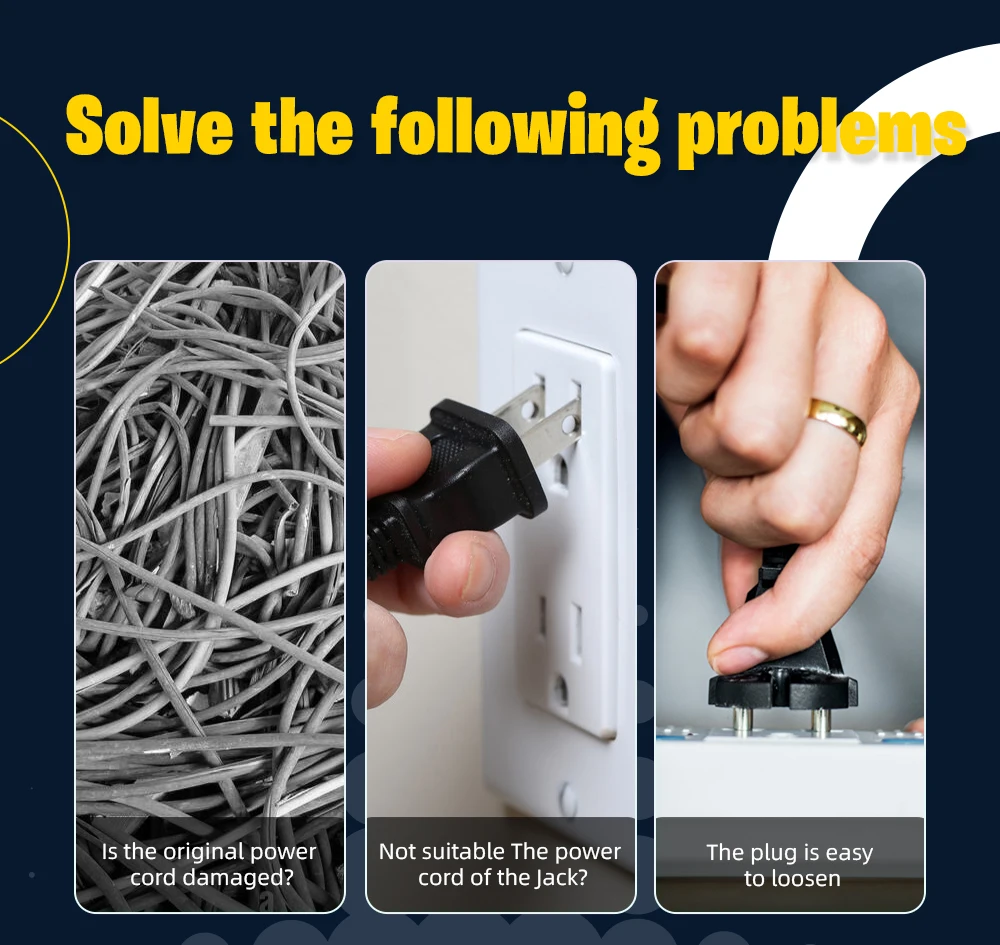 Solve the following problems

Is the original power cord damaged?

Not suitable The power cord of the Jack?

The plug is easy to loosen