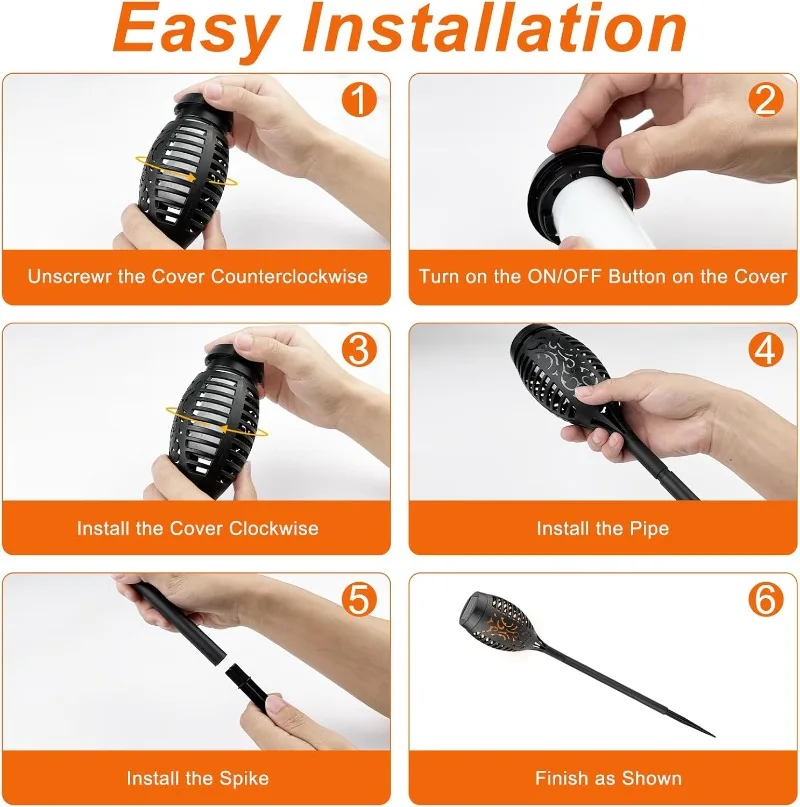 Easy Installation

1
Unscrewr the Cover Counterclockwise

2
Turn on the ON/OFF Button on the Cover

3
Install the Cover Clockwise

4
Install the Pipe

5
Install the Spike

6
Finish as Shown