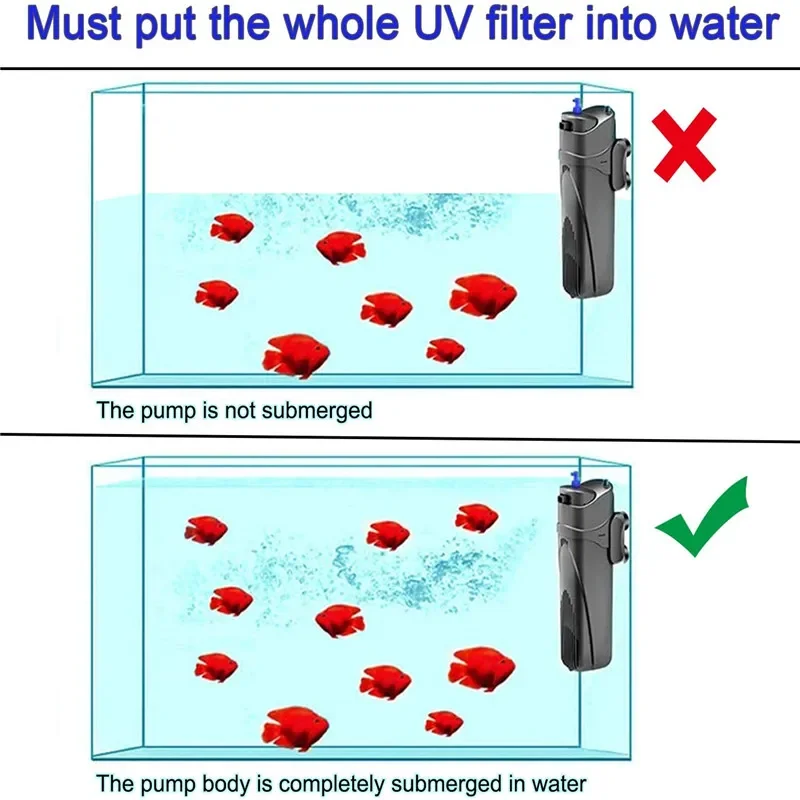 Must put the whole UV filter into water

The pump is not submerged

The pump body is completely submerged in water