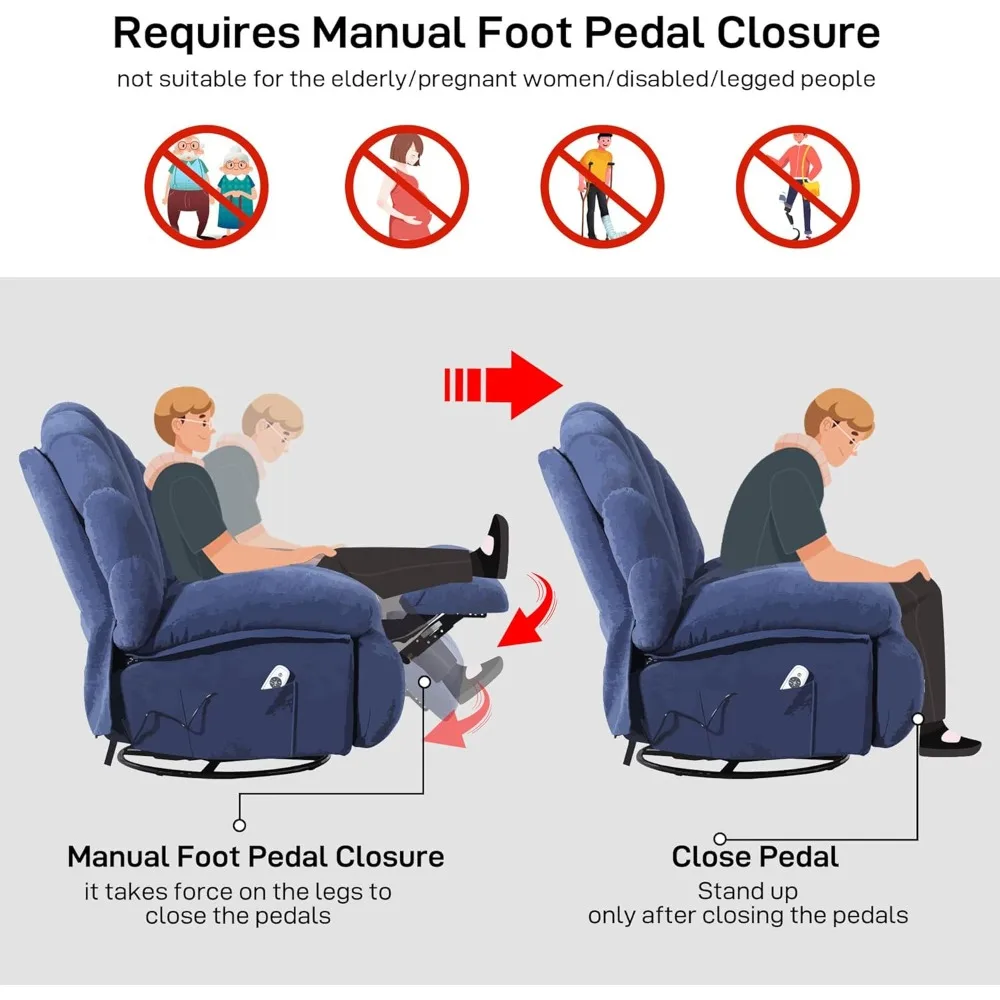 Requires Manual Foot Pedal Closure
not suitable for the elderly/pregnant women/disabled/legged people

Manual Foot Pedal Closure
it takes force on the legs to close the pedals

Close Pedal
Stand up only after closing the pedals