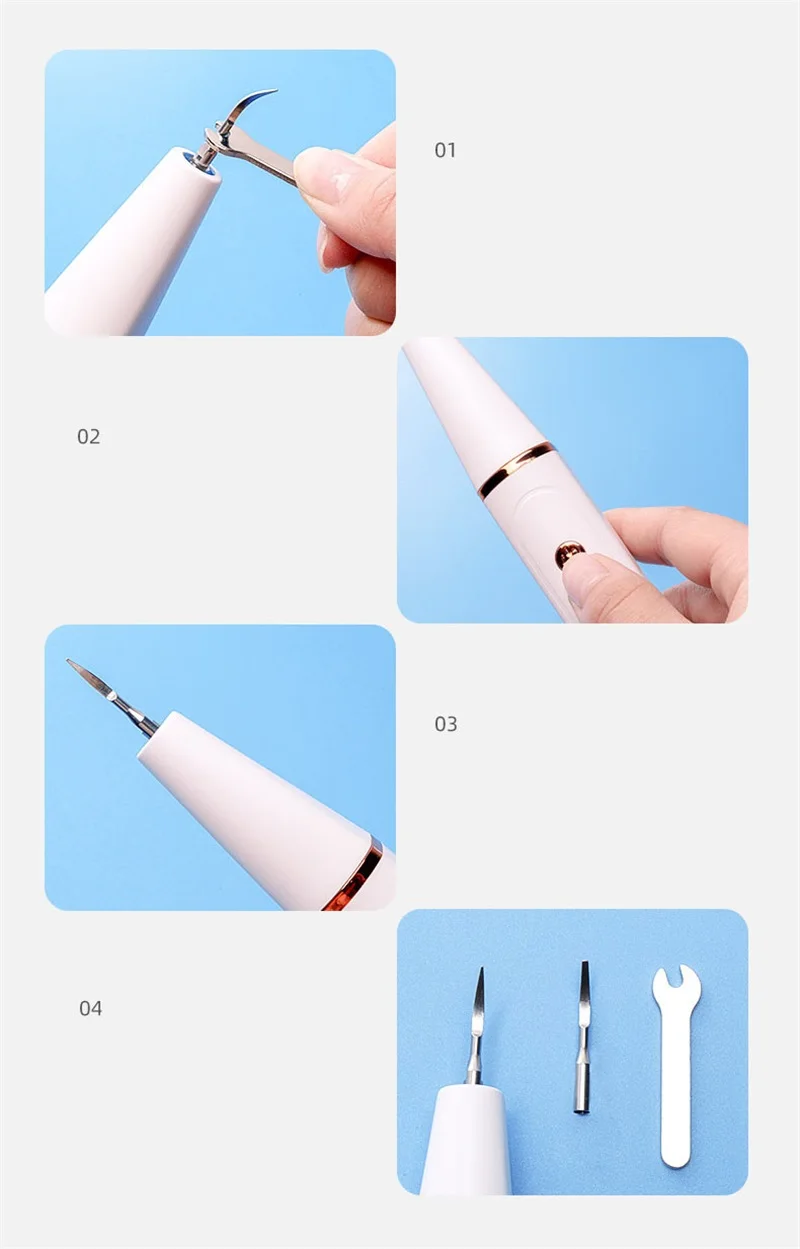 01

02

03

04