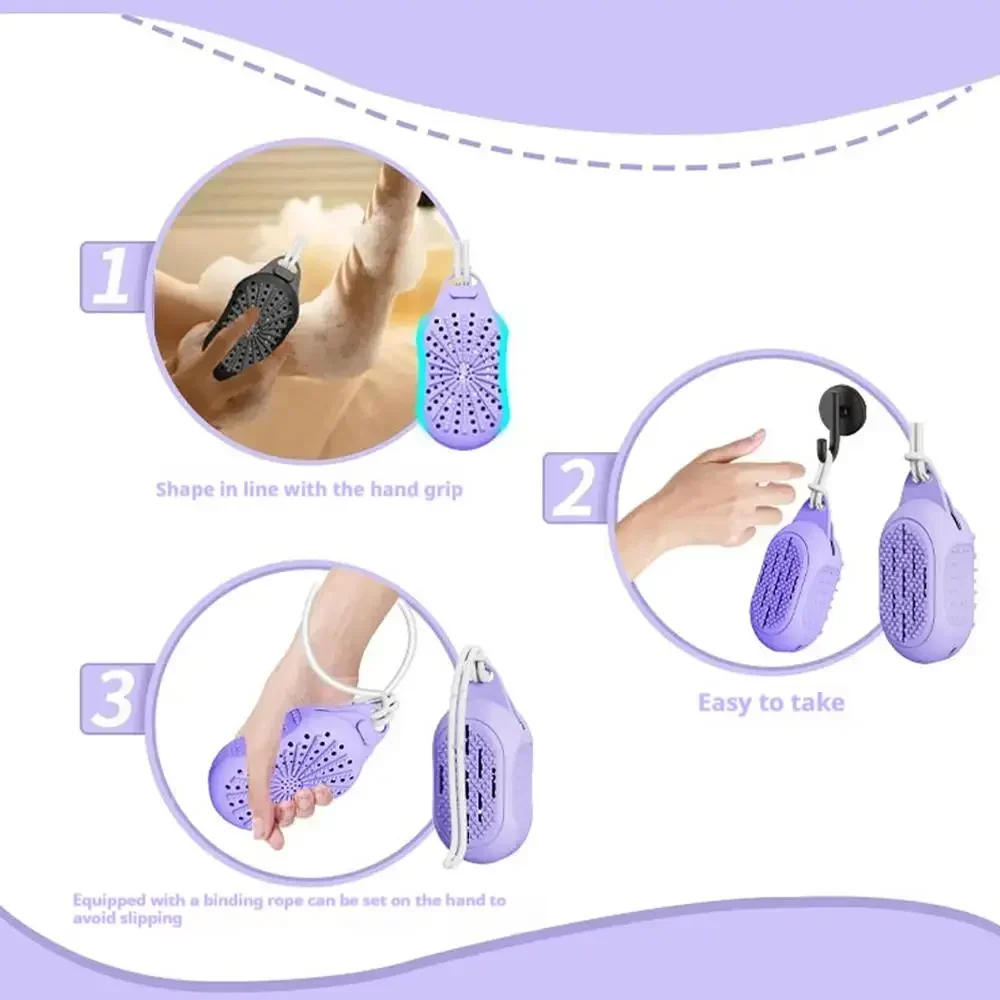 1

Shape in line with the hand grip

2

Easy to take

3

Equipped with a binding rope can be set on the hand to avoid slipping